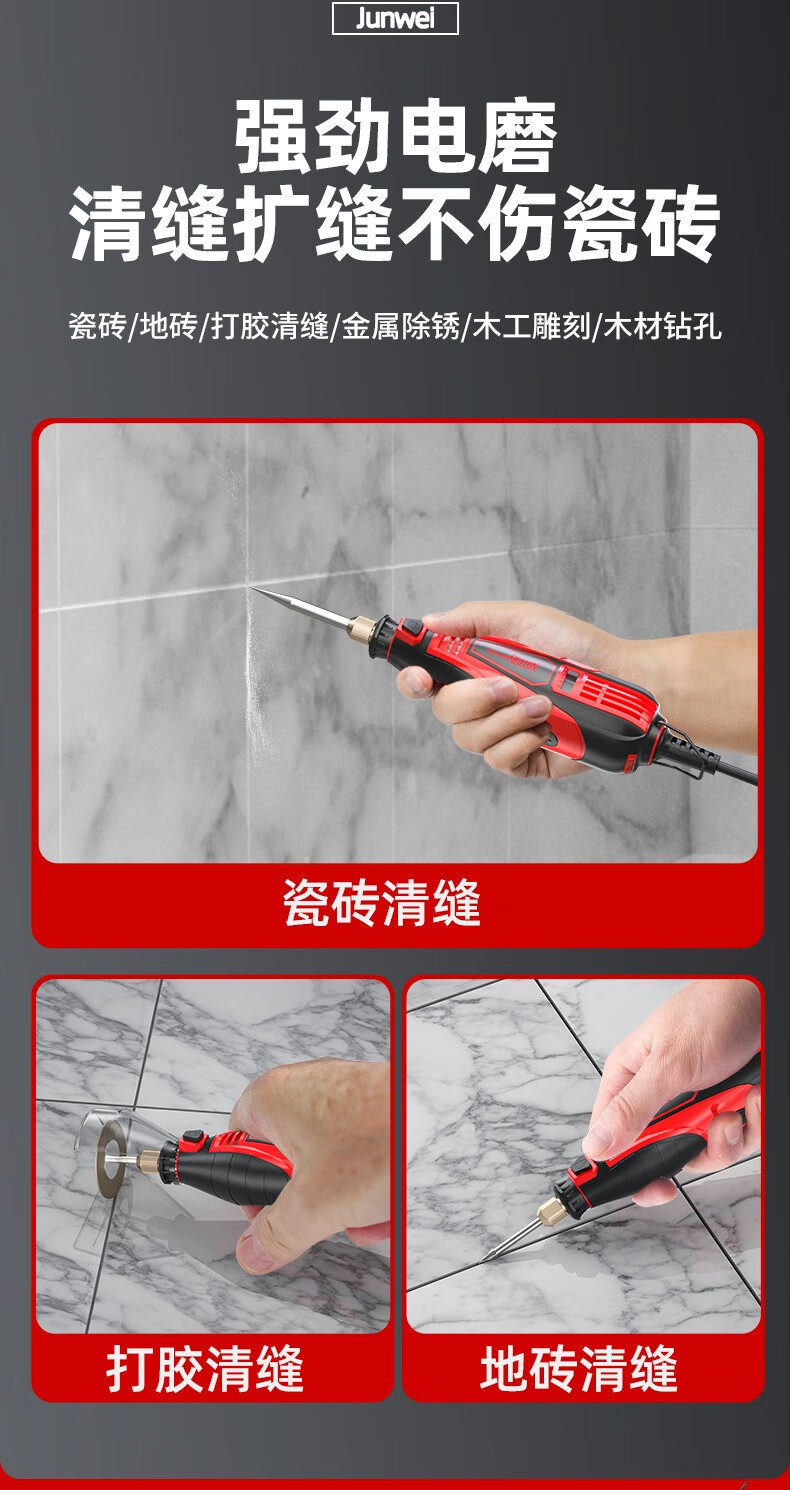 Junwei

强劲电磨
清缝扩缝不伤瓷砖

瓷砖/地砖/打胶清缝/金属除锈/木工雕刻/木材钻孔

瓷砖清缝

打胶清缝

地砖清缝