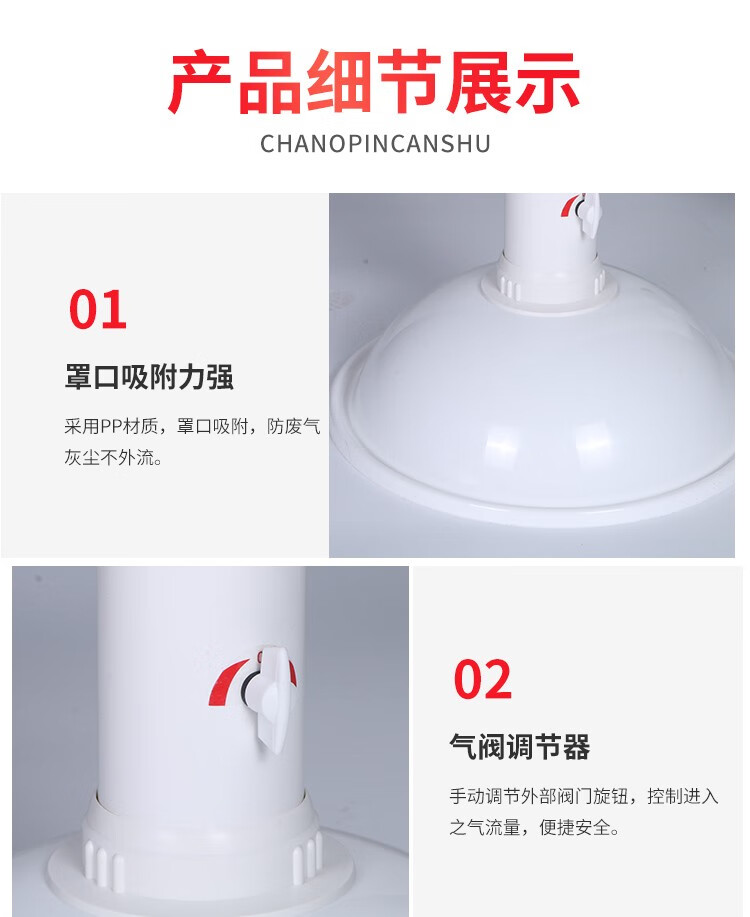 产品细节展示
CHANOPINCANSHU

01
罩口吸附力强
采用PP材质，罩口吸附，防废气灰尘不外流。

02
气阀调节器
手动调节外部阀门旋钮，控制进入之气流量，便捷安全。