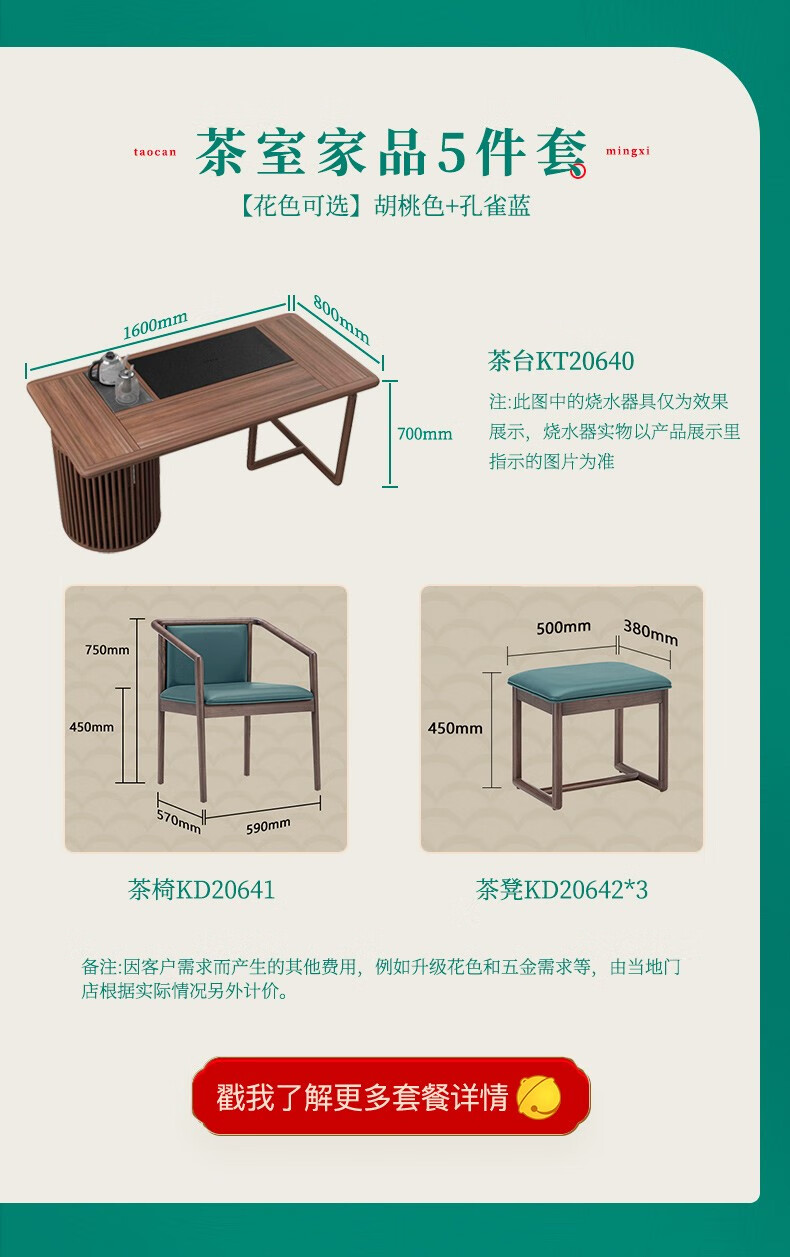 taocan 茶室家品5件套 mingxi

【花色可选】胡桃色+孔雀蓝

1600mm
800mm
700mm

茶台KT20640

注:此图中的烧水器具仅为效果展示，烧水器实物以产品展示里指示的图片为准

750mm
450mm
570mm
590mm

茶椅KD20641

500mm
380mm
450mm

茶凳KD20642*3

备注:因客户需求而产生的其他费用，例如升级花色和五金需求等，由当地门店根据实际情况另外计价。

戳我了解更多套餐详情