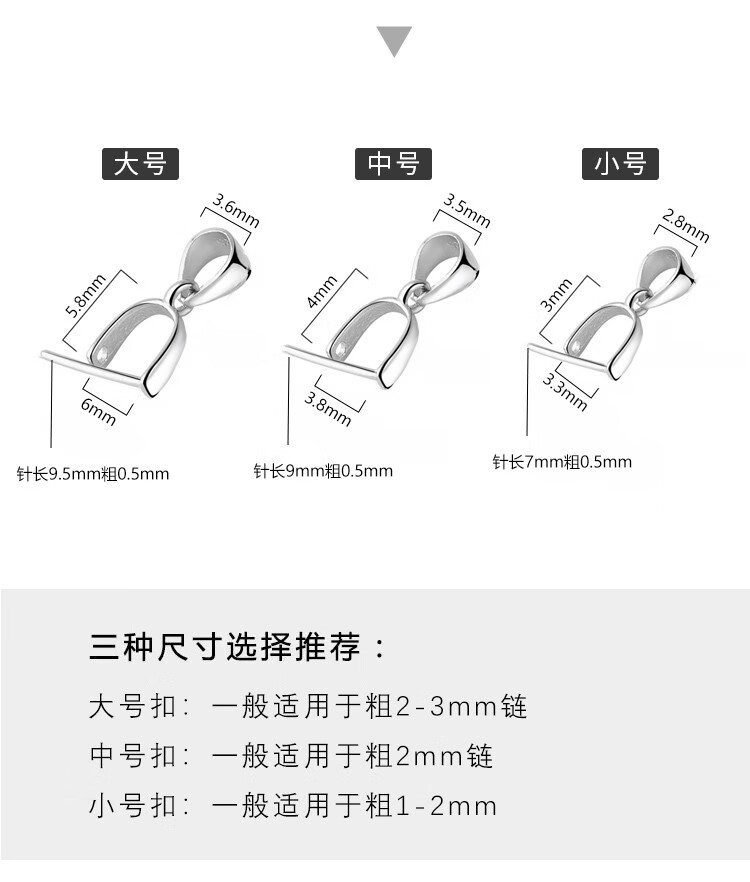 大号

3.6mm

5.8mm

6mm

针长9.5mm粗0.5mm

中号

3.5mm

4mm

3.8mm

针长9mm粗0.5mm

小号

2.8mm

3mm

3.3mm

针长7mm粗0.5mm

三种尺寸选择推荐：

大号扣：一般适用于粗2-3mm链

中号扣：一般适用于粗2mm链

小号扣：一般适用于粗1-2mm