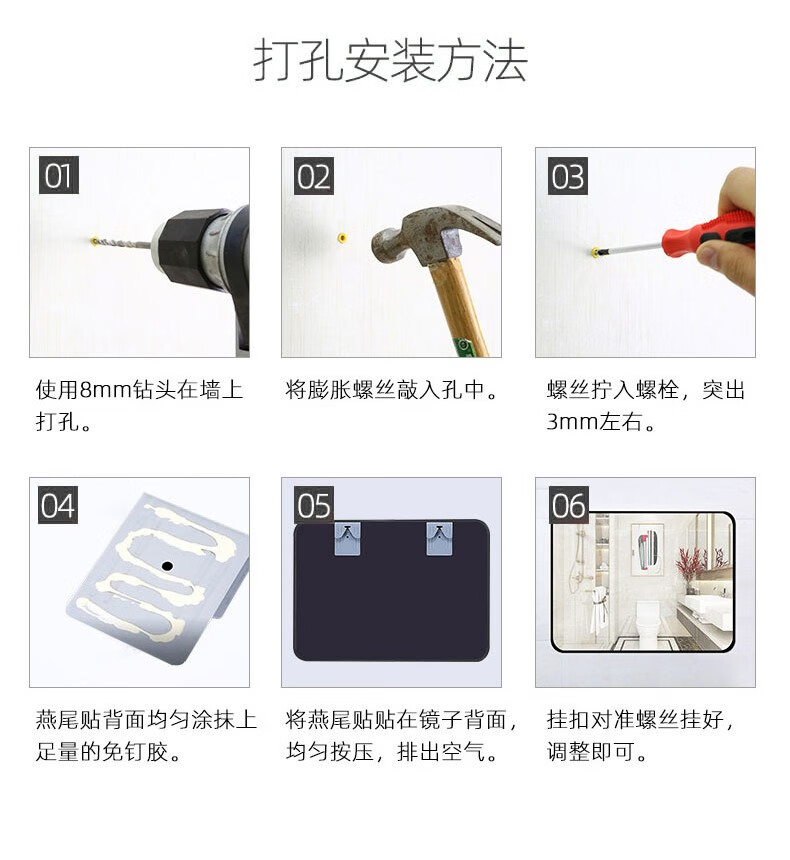 打孔安装方法

01

使用8mm钻头在墙上打孔。

02

将膨胀螺丝敲入孔中。

03

螺丝拧入螺栓，突出3mm左右。

04

燕尾贴背面均匀涂抹上足量的免钉胶。

05

将燕尾贴贴在镜子背面，均匀按压，排出空气。

06

挂扣对准螺丝挂好，调整即可。