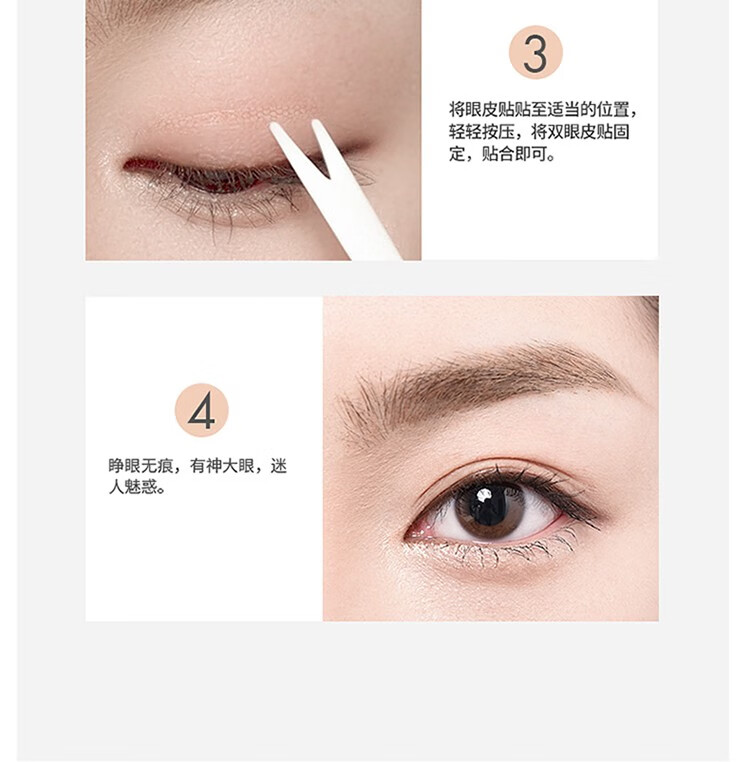 3

将眼皮贴贴至适当的位置，轻轻按压，将双眼皮贴固定，贴合即可。

4

睁眼无痕，有神大眼，迷人魅惑。