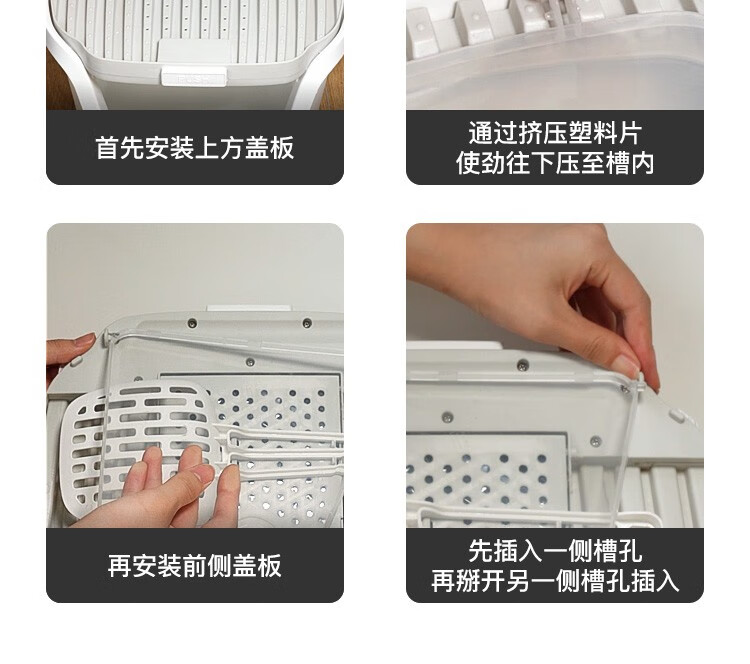 PUSH

首先安装上方盖板

通过挤压塑料片
使劲往下压至槽内

再安装前侧盖板

先插入一侧槽孔
再掰开另一侧槽孔插入