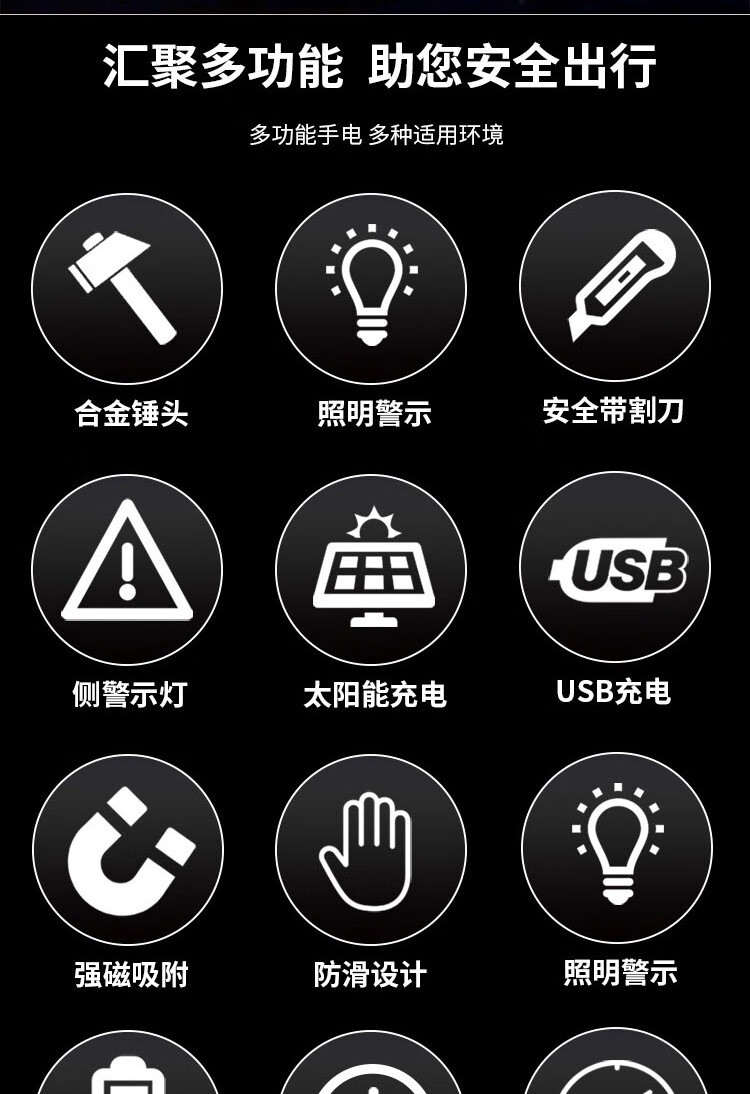 汇聚多功能 助您安全出行

多功能手电 多种适用环境

合金锤头

照明警示

安全带割刀

侧警示灯

太阳能充电

USB

USB充电

强磁吸附

防滑设计

照明警示