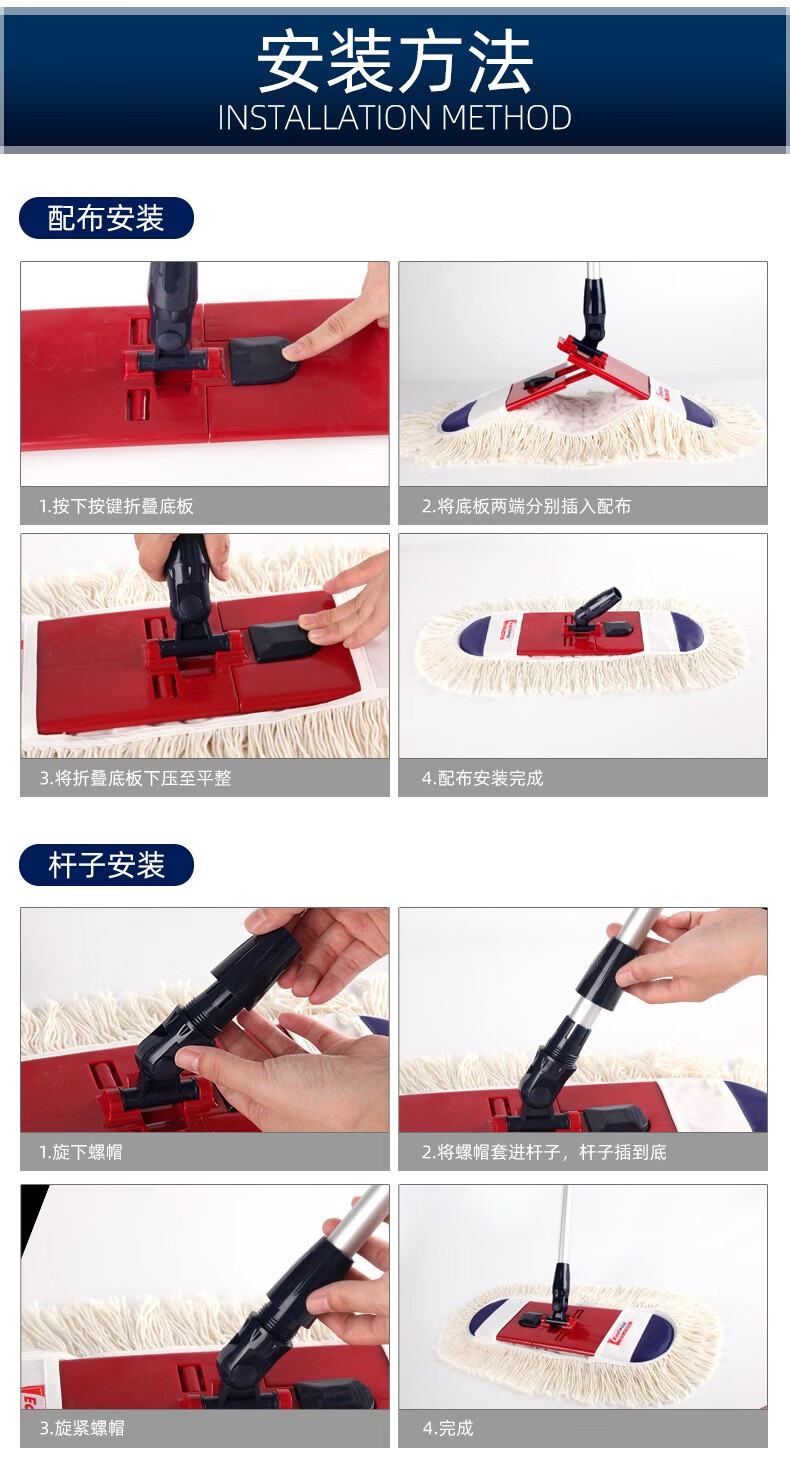 安装方法
INSTALLATION METHOD

配布安装

1.按下按键折叠底板

2.将底板两端分别插入配布

3.将折叠底板下压至平整

4.配布安装完成

杆子安装

1.旋下螺帽

2.将螺帽套进杆子，杆子插到底

3.旋紧螺帽

4.完成