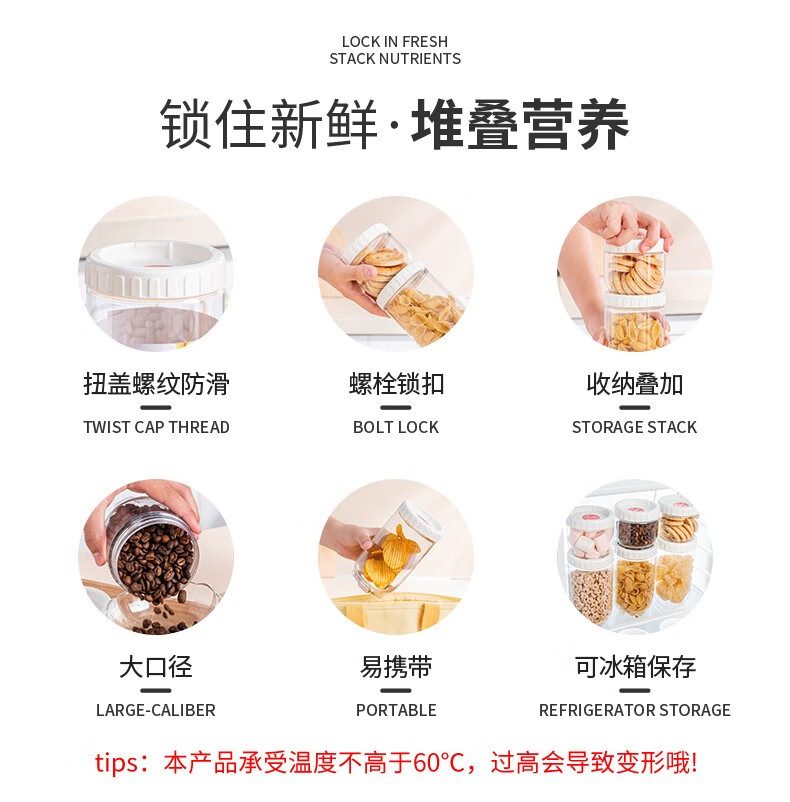 LOCK IN FRESH
STACK NUTRIENTS

锁住新鲜·堆叠营养

扭盖螺纹防滑
TWIST CAP THREAD

螺栓锁扣
BOLT LOCK

收纳叠加
STORAGE STACK

大口径
LARGE-CALIBER

易携带
PORTABLE

可冰箱保存
REFRIGERATOR STORAGE

tips：本产品承受温度不高于60°C，过高会导致变形哦!