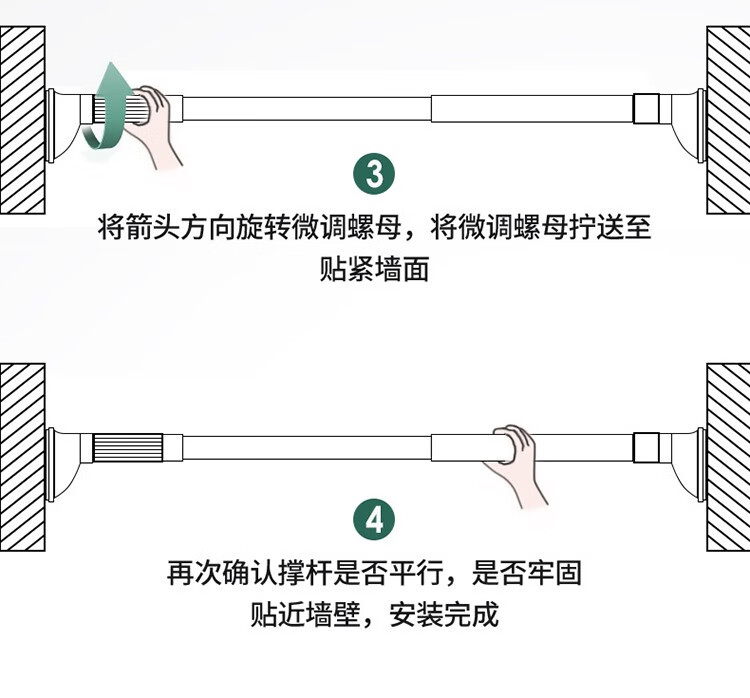 3

将箭头方向旋转微调螺母，将微调螺母拧送至贴紧墙面

4

再次确认撑杆是否平行，是否牢固贴近墙壁，安装完成