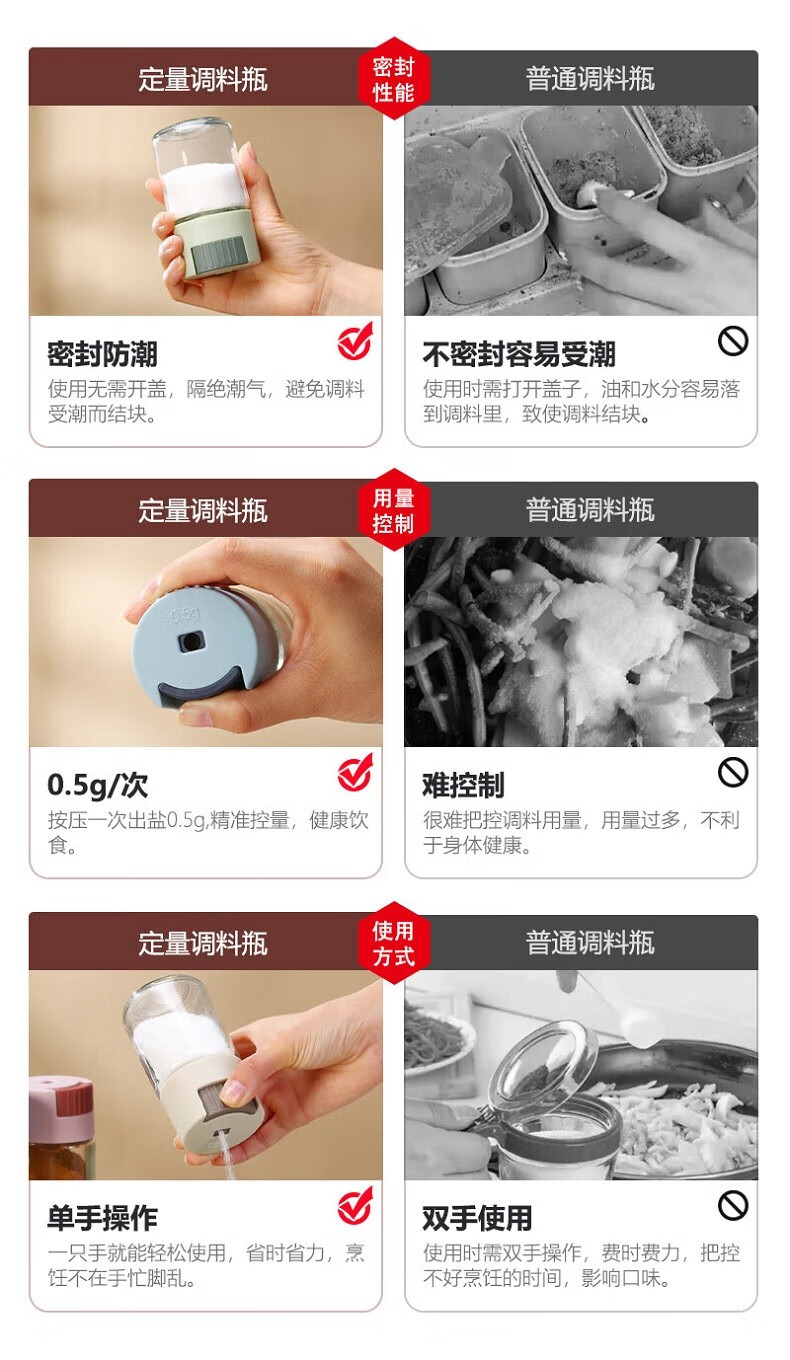 定量调料瓶

密封性能

普通调料瓶

密封防潮

使用无需开盖，隔绝潮气，避免调料受潮而结块。

不密封容易受潮

使用时需打开盖子，油和水分容易落到调料里，致使调料结块。

定量调料瓶

用量控制

普通调料瓶

0.5g

0.5g/次

按压一次出盐0.5g,精准控量，健康饮食。

难控制

很难把控调料用量，用量过多，不利于身体健康。

定量调料瓶

使用方式

普通调料瓶

单手操作

一只手就能轻松使用，省时省力，烹饪不在手忙脚乱。

双手使用

使用时需双手操作，费时费力，把控不好烹饪的时间，影响口味。