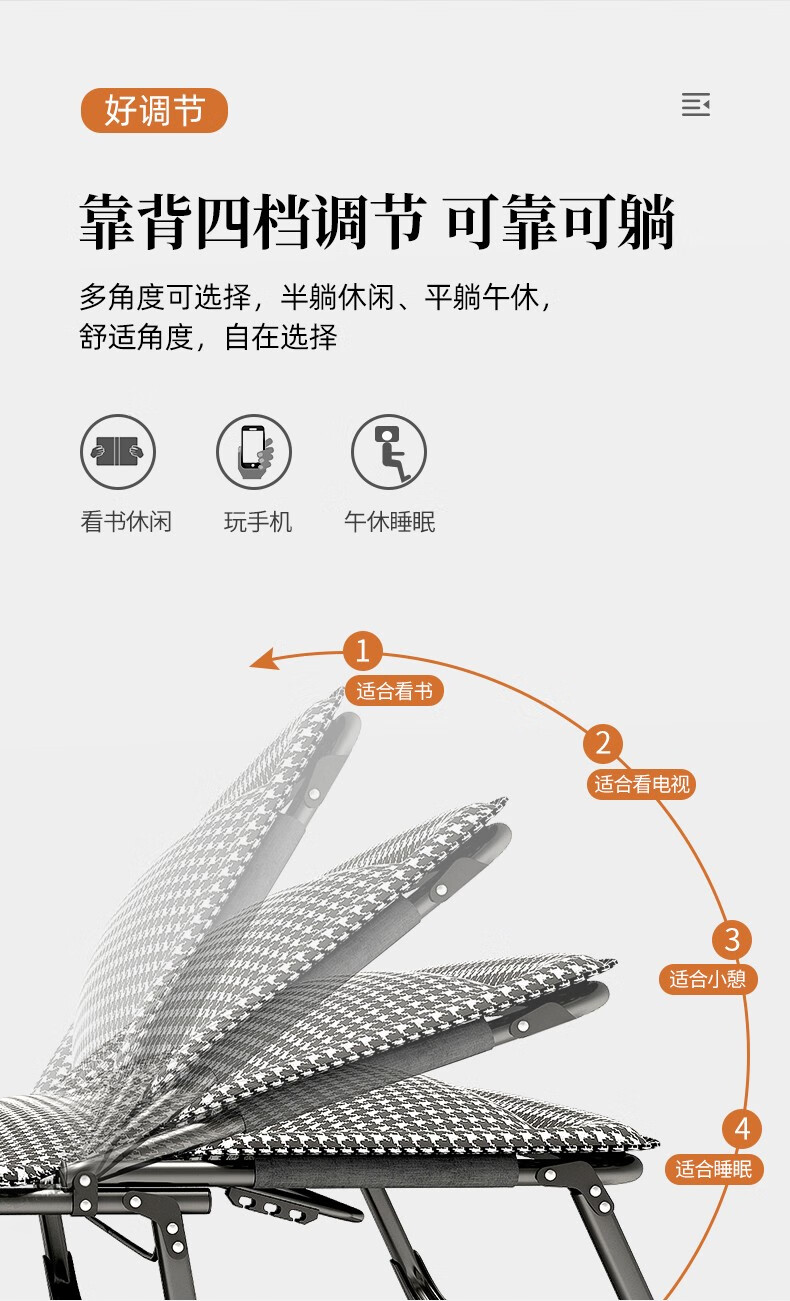 好调节

靠背四档调节 可靠可躺

多角度可选择，半躺休闲、平躺午休，舒适角度，自在选择

看书休闲
玩手机
午休睡眠

1
适合看书
2
适合看电视
3
适合小憩
4
适合睡眠