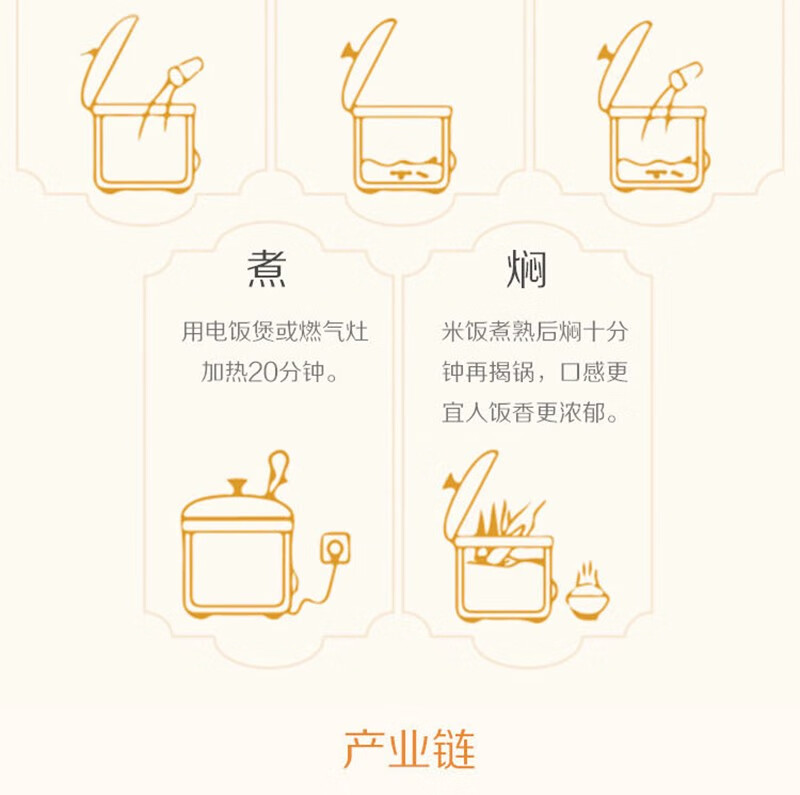 煮

用电饭煲或燃气灶加热20分钟。

焖

米饭煮熟后焖十分钟再揭锅，口感更宜人饭香更浓郁。

产业链