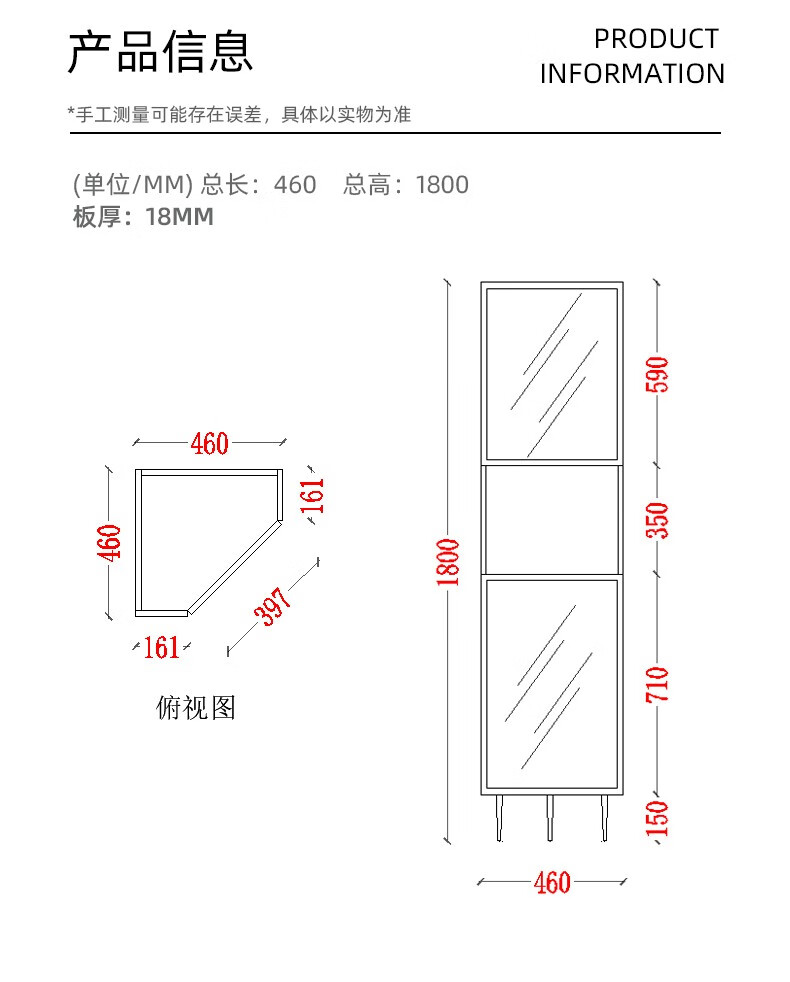 产品信息

PRODUCT INFORMATION

*手工测量可能存在误差，具体以实物为准

(单位/MM) 总长：460 总高：1800
板厚：18MM

460
460
161
397
161

俯视图

1800
590
350
710
150
460