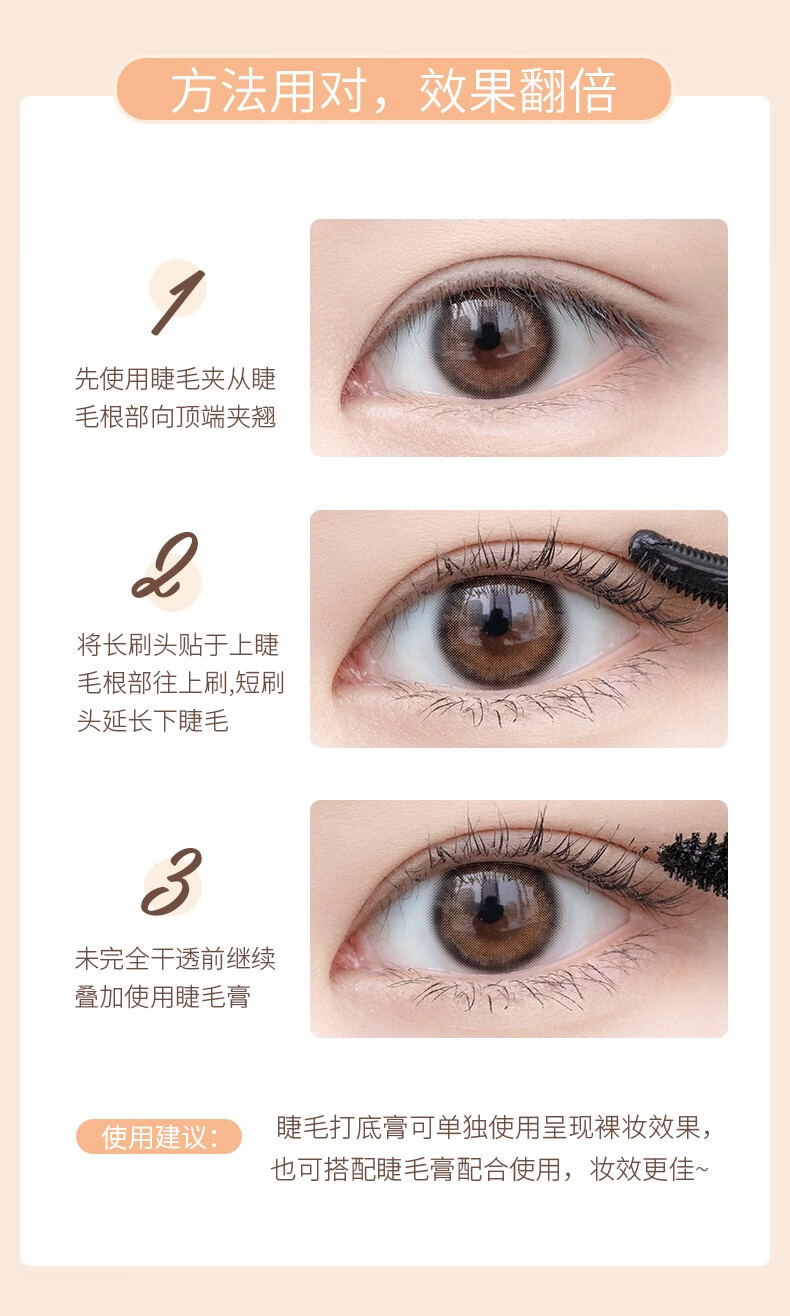 方法用对，效果翻倍

1
先使用睫毛夹从睫毛根部向顶端夹翘

2
将长刷头贴于上睫毛根部往上刷,短刷头延长下睫毛

3
未完全干透前继续叠加使用睫毛膏

使用建议： 睫毛打底膏可单独使用呈现裸妆效果，也可搭配睫毛膏配合使用，妆效更佳~