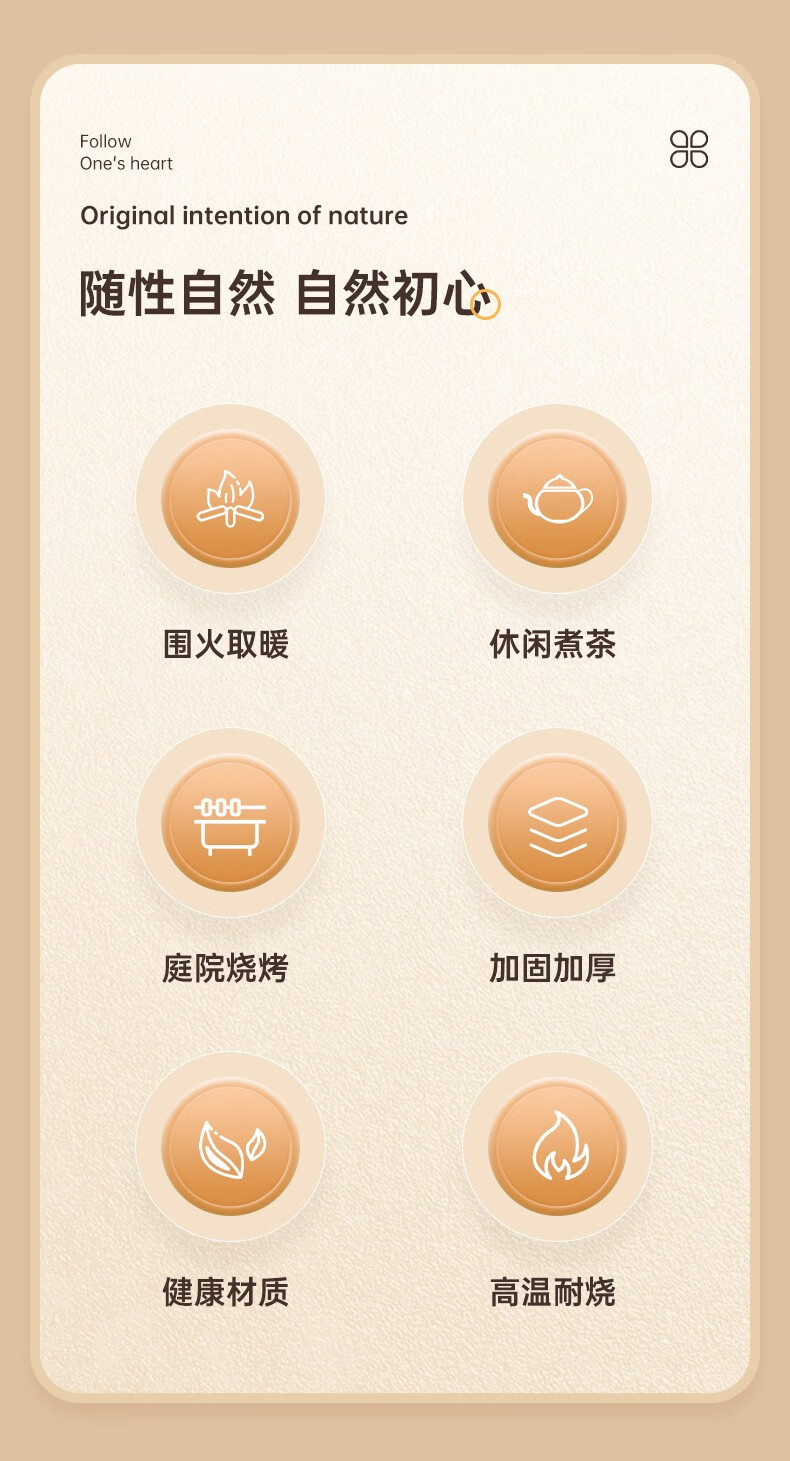 Follow
One's heart

Original intention of nature

随性自然 自然初心

围火取暖

休闲煮茶

庭院烧烤

加固加厚

健康材质

高温耐烧