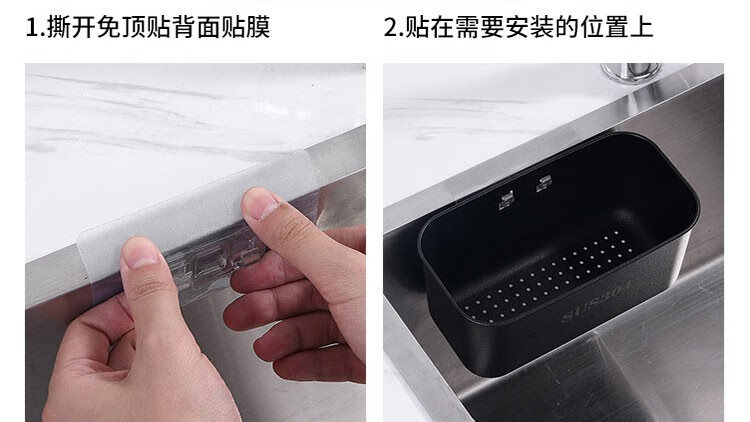 1.撕开免顶贴背面贴膜

2.贴在需要安装的位置上

SUS304