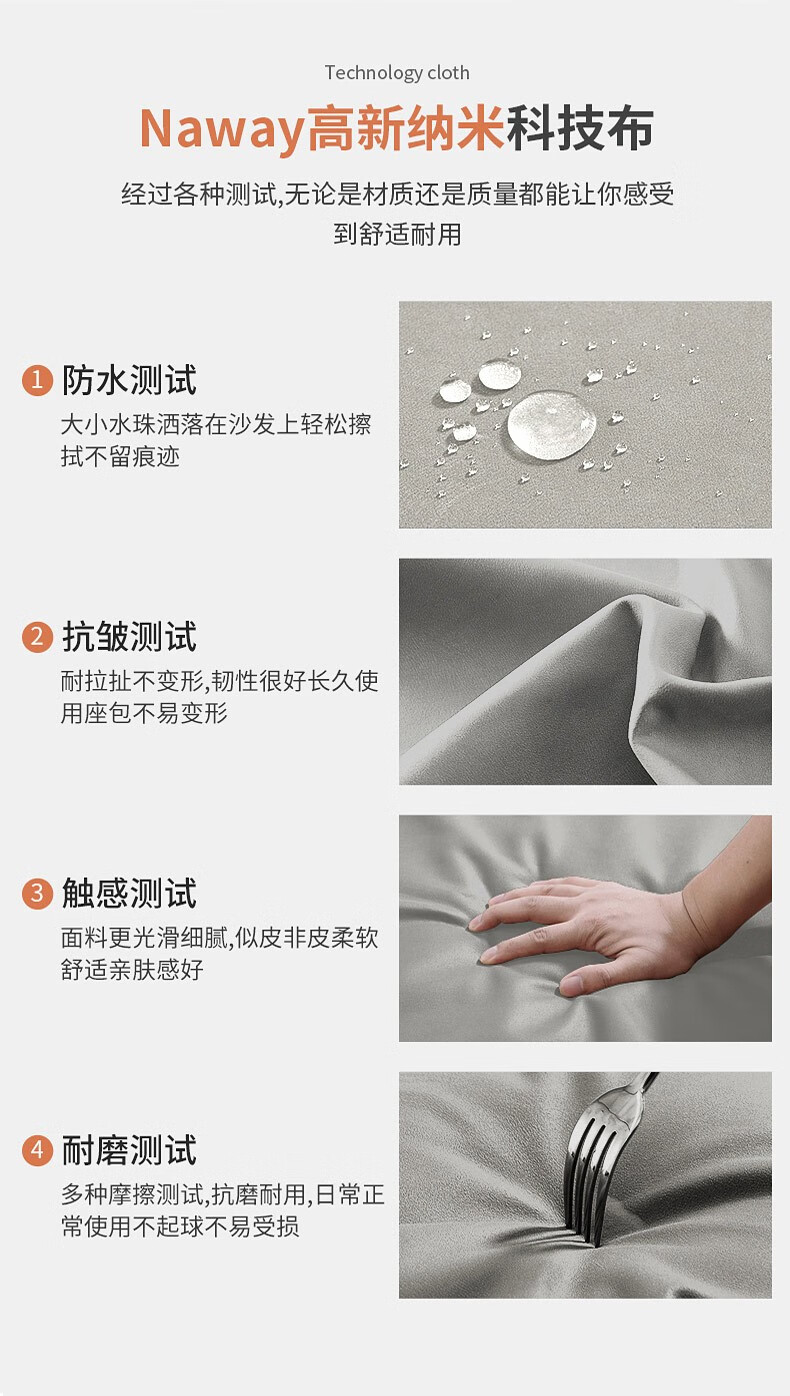 Technology cloth

Naway高新纳米科技布

经过各种测试,无论是材质还是质量都能让你感受到舒适耐用

1 防水测试

大小水珠洒落在沙发上轻松擦拭不留痕迹

2 抗皱测试

耐拉扯不变形,韧性很好长久使用座包不易变形

3 触感测试

面料更光滑细腻,似皮非皮柔软舒适亲肤感好

4 耐磨测试

多种摩擦测试,抗磨耐用,日常正常使用不起球不易受损