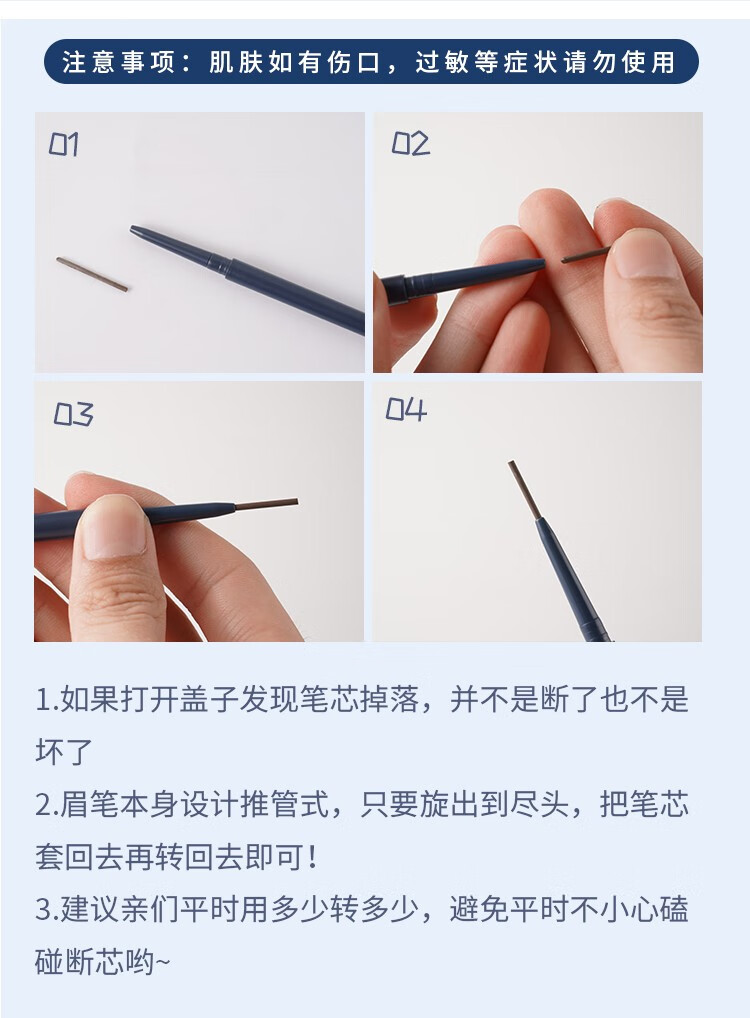 注意事项：肌肤如有伤口，过敏等症状请勿使用

01

02

03

04

1.如果打开盖子发现笔芯掉落，并不是断了也不是坏了
2.眉笔本身设计推管式，只要旋出到尽头，把笔芯套回去再转回去即可！
3.建议亲们平时用多少转多少，避免平时不小心磕碰断芯哟~