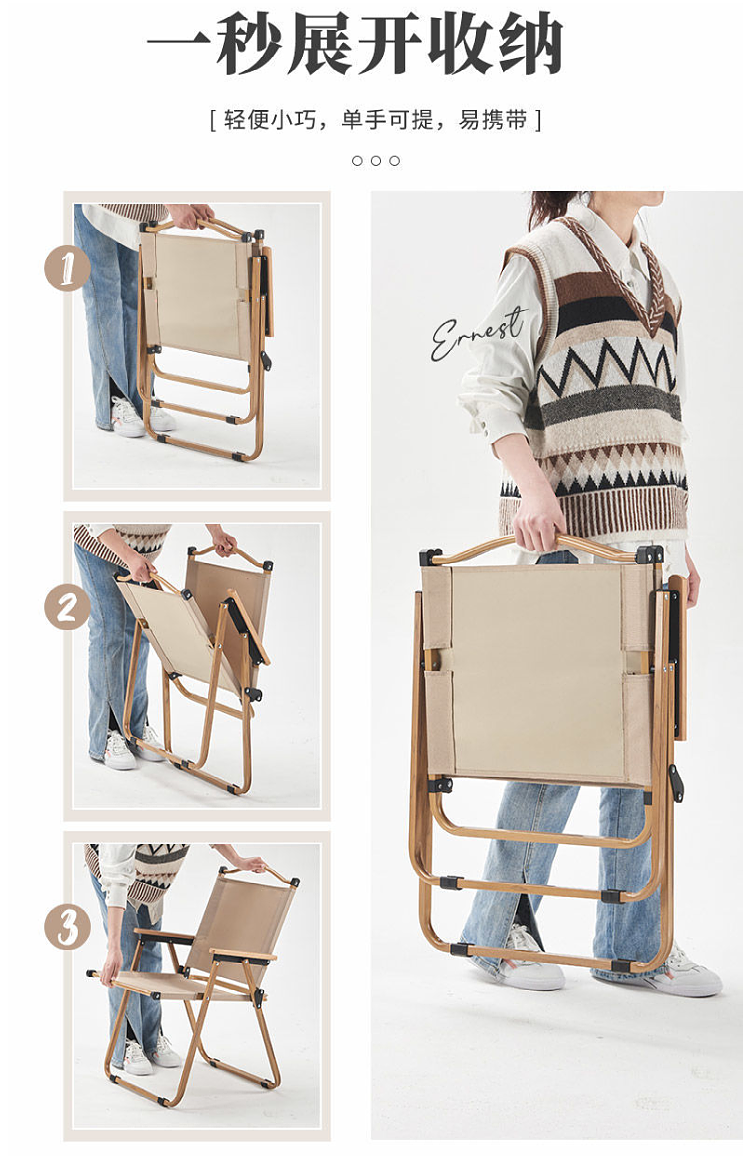 一秒展开收纳

[ 轻便小巧，单手可提，易携带 ]

1

2

3

Ernest