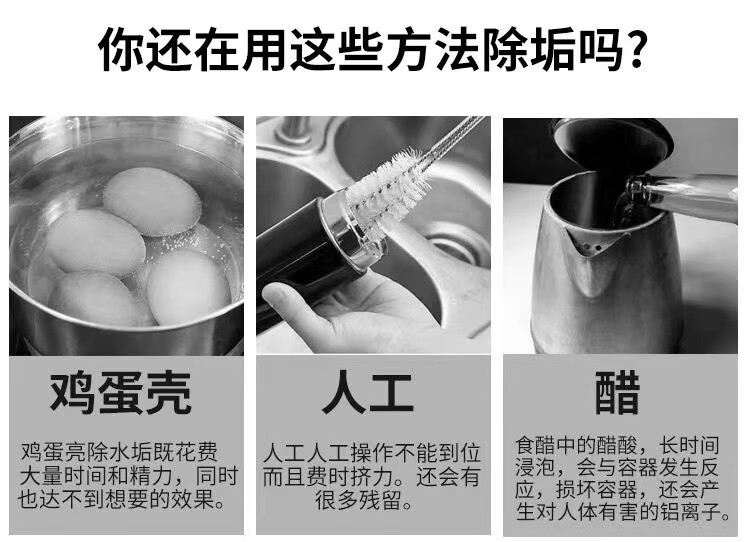 你还在用这些方法除垢吗?

鸡蛋壳

鸡蛋亮除水垢既花费大量时间和精力，同时也达不到想要的效果。

人工

人工人工操作不能到位而且费时挤力。还会有很多残留。

醋

食醋中的醋酸，长时间浸泡，会与容器发生反应，损坏容器，还会产生对人体有害的铝离子。