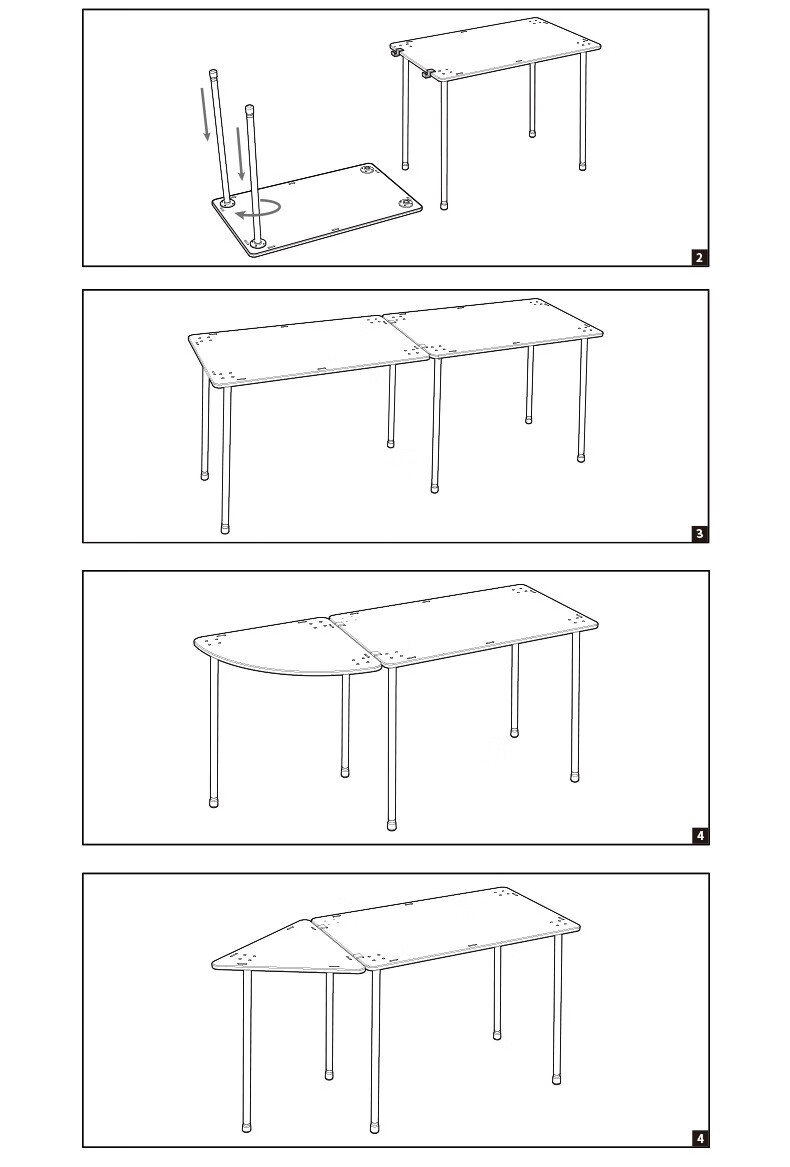 2

3

4

4