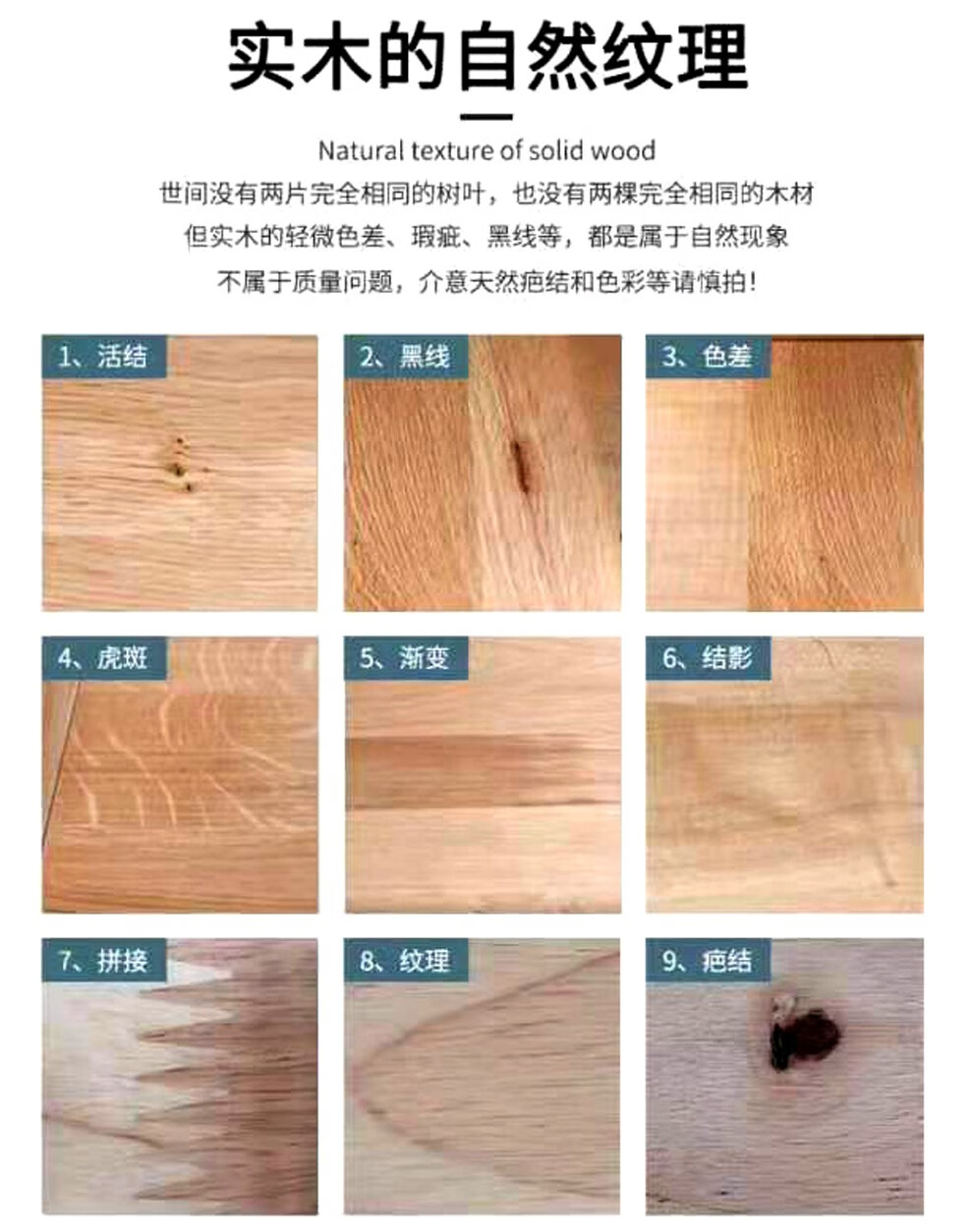 实木的自然纹理

Natural texture of solid wood

世间没有两片完全相同的树叶，也没有两棵完全相同的木材
但实木的轻微色差、瑕疵、黑线等，都是属于自然现象
不属于质量问题，介意天然疤结和色彩等请慎拍！

1、活结

2、黑线

3、色差

4、虎斑

5、渐变

6、结影

7、拼接

8、纹理

9、疤结