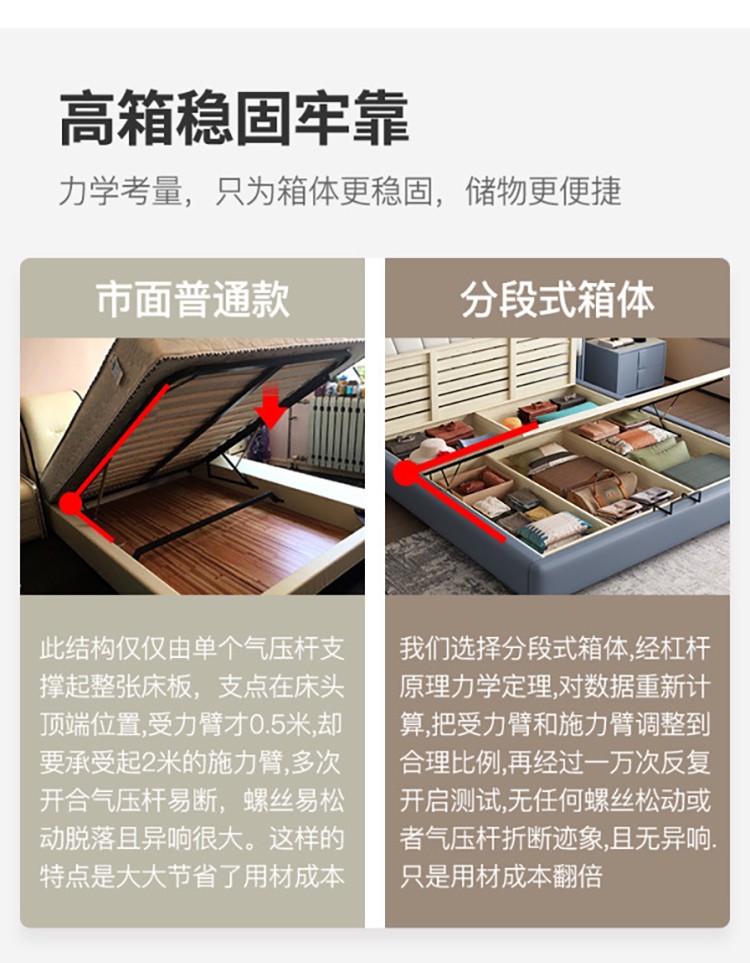 高箱稳固牢靠

力学考量，只为箱体更稳固，储物更便捷

市面普通款

此结构仅仅由单个气压杆支撑起整张床板，支点在床头顶端位置,受力臂才0.5米,却要承受起2米的施力臂,多次开合气压杆易断，螺丝易松动脱落且异响很大。这样的特点是大大节省了用材成本

分段式箱体

我们选择分段式箱体,经杠杆原理力学定理,对数据重新计算,把受力臂和施力臂调整到合理比例,再经过一万次反复开启测试,无任何螺丝松动或者气压杆折断迹象,且无异响.只是用材成本翻倍