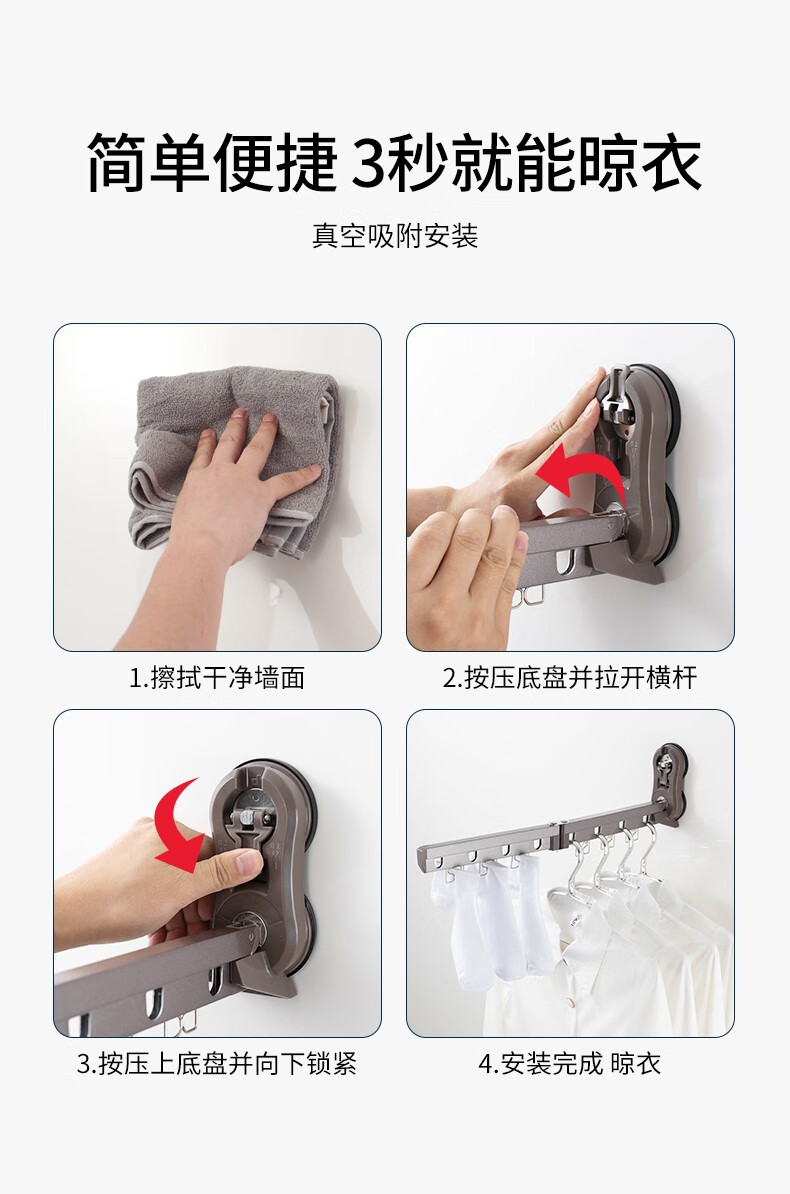 简单便捷 3秒就能晾衣

真空吸附安装

1.擦拭干净墙面

2.按压底盘并拉开横杆

3.按压上底盘并向下锁紧

4.安装完成 晾衣