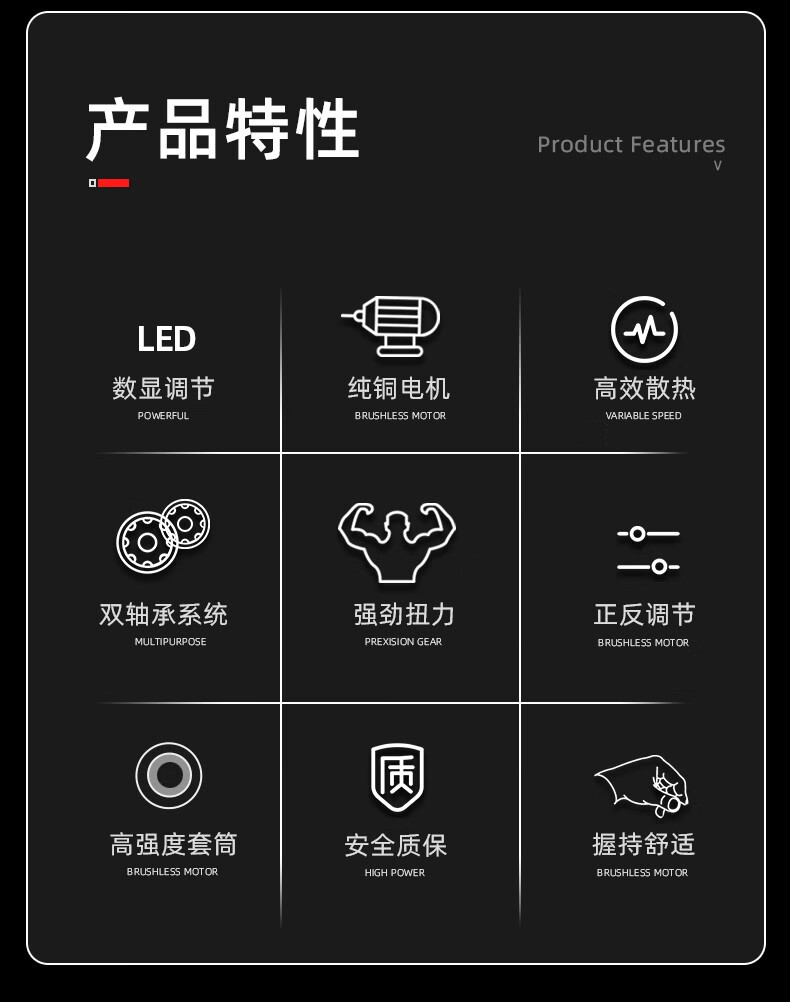 产品特性

Product Features
v

LED
数显调节
POWERFUL

纯铜电机
BRUSHLESS MOTOR

高效散热
VARIABLE SPEED

双轴承系统
MULTIPURPOSE

强劲扭力
PREXISION GEAR

正反调节
BRUSHLESS MOTOR

高强度套筒
BRUSHLESS MOTOR

质
安全质保
HIGH POWER

握持舒适
BRUSHLESS MOTOR