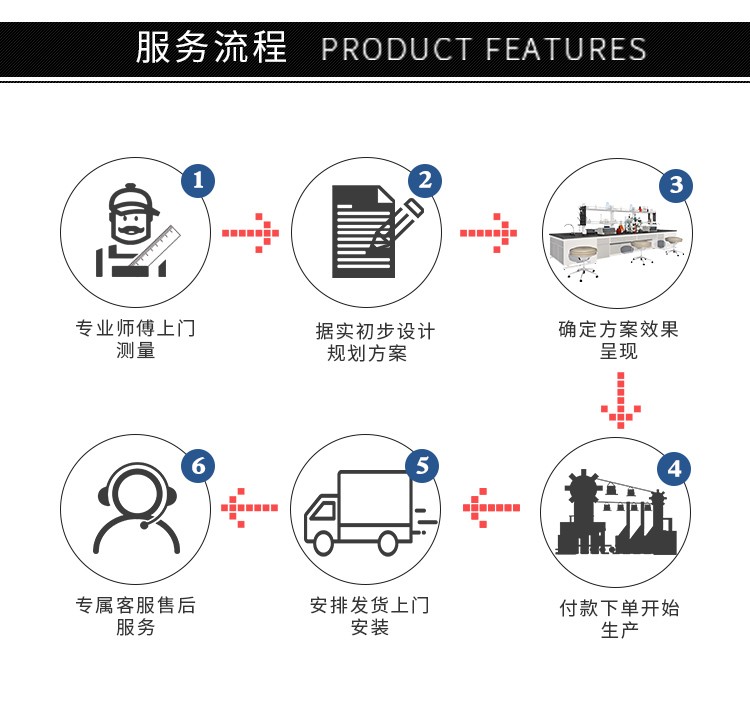 服务流程 PRODUCT FEATURES

1
专业师傅上门测量

2
据实初步设计规划方案

3
确定方案效果呈现

4
付款下单开始生产

5
安排发货上门安装

6
专属客服售后服务