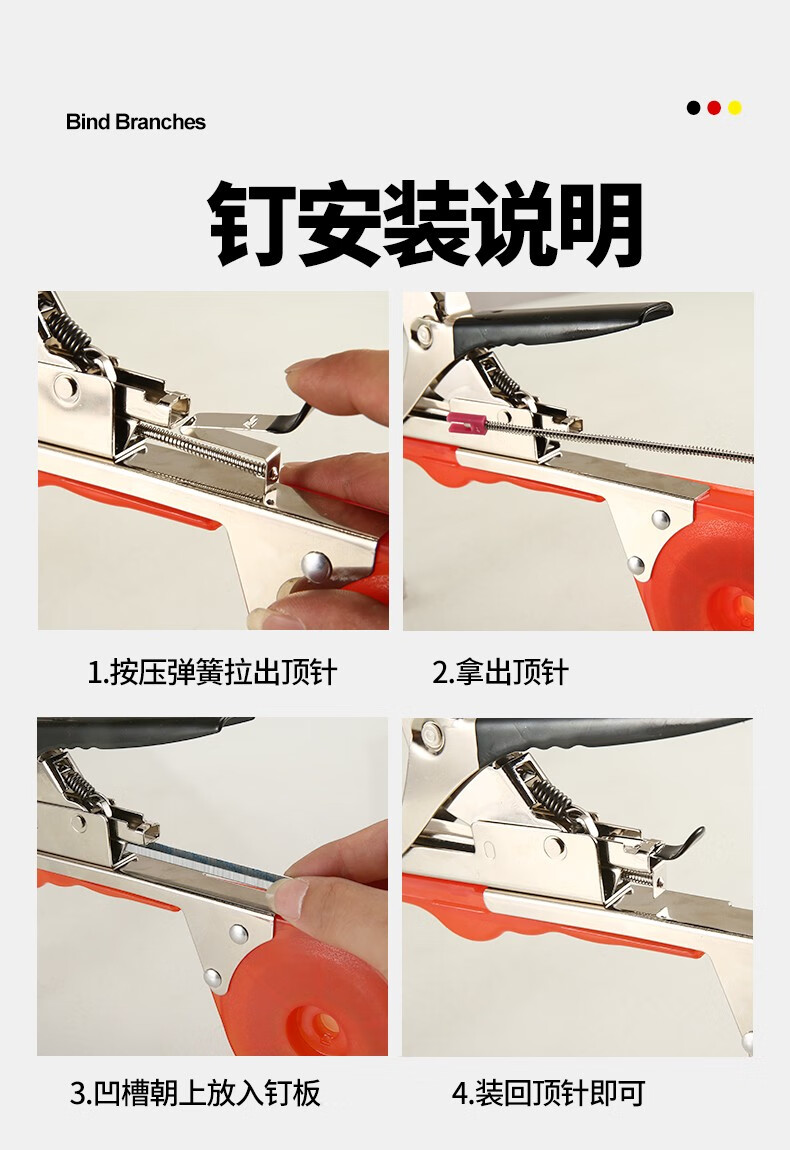 Bind Branches

钉安装说明

1.按压弹簧拉出顶针

2.拿出顶针

3.凹槽朝上放入钉板

4.装回顶针即可