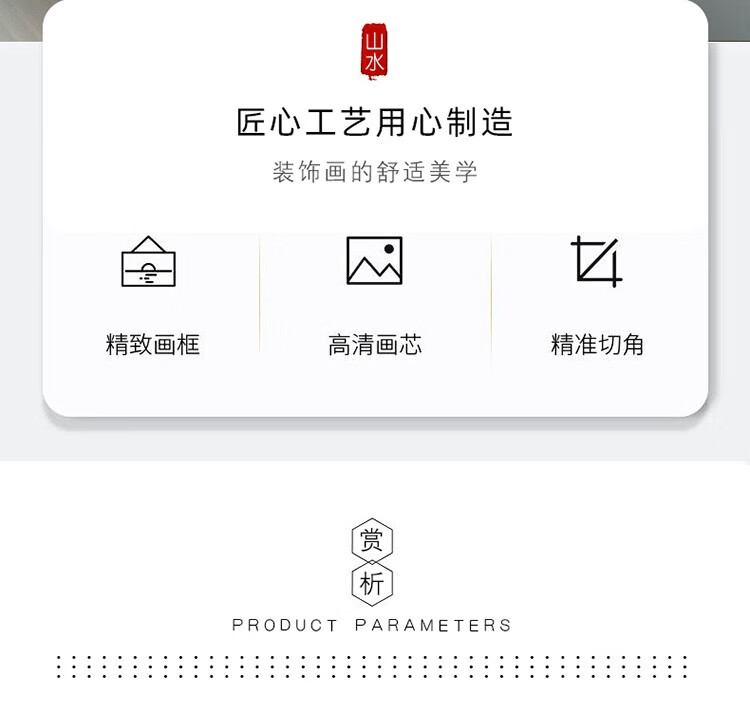 山水

匠心工艺用心制造

装饰画的舒适美学

精致画框

高清画芯

精准切角

赏

析

PRODUCT PARAMETERS