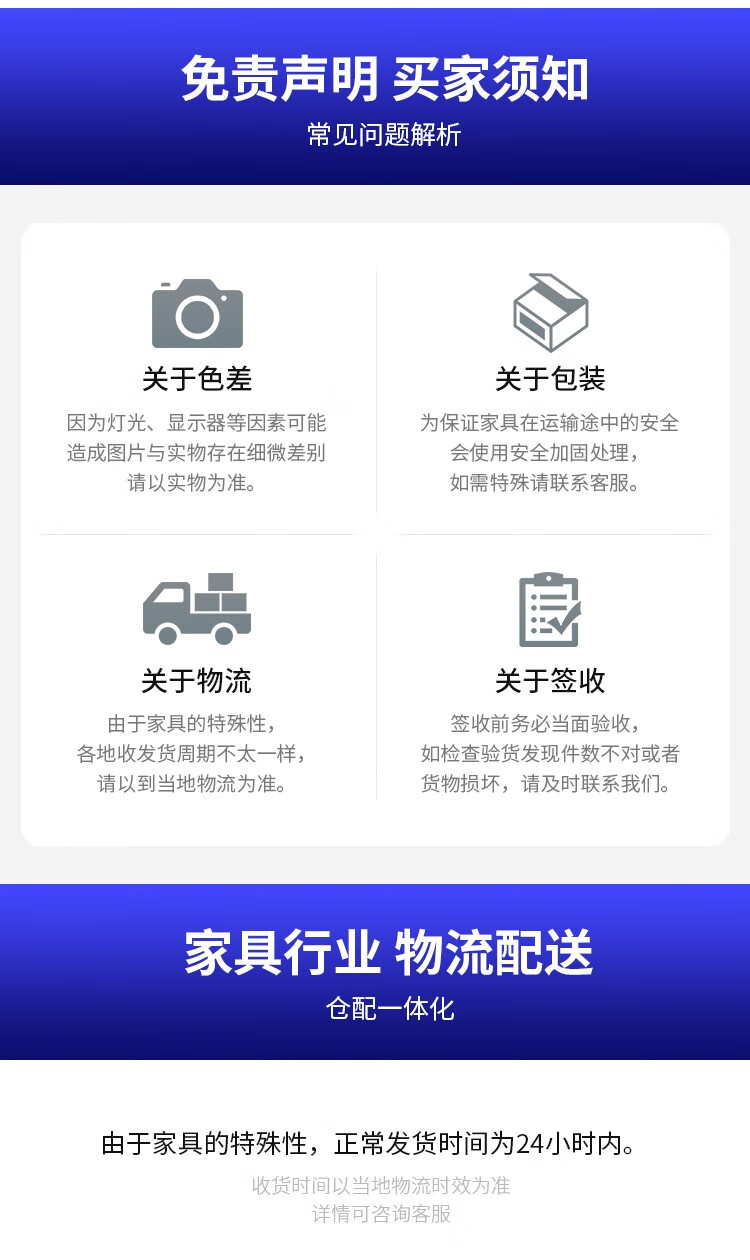 免责声明 买家须知

常见问题解析

关于色差

因为灯光、显示器等因素可能
造成图片与实物存在细微差别
请以实物为准。

关于包装

为保证家具在运输途中的安全
会使用安全加固处理，
如需特殊请联系客服。

关于物流

由于家具的特殊性，
各地收发货周期不太一样，
请以到当地物流为准。

关于签收

签收前务必当面验收，
如检查验货发现件数不对或者
货物损坏，请及时联系我们。

家具行业 物流配送

仓配一体化

由于家具的特殊性，正常发货时间为24小时内。

收货时间以当地物流时效为准
详情可咨询客服