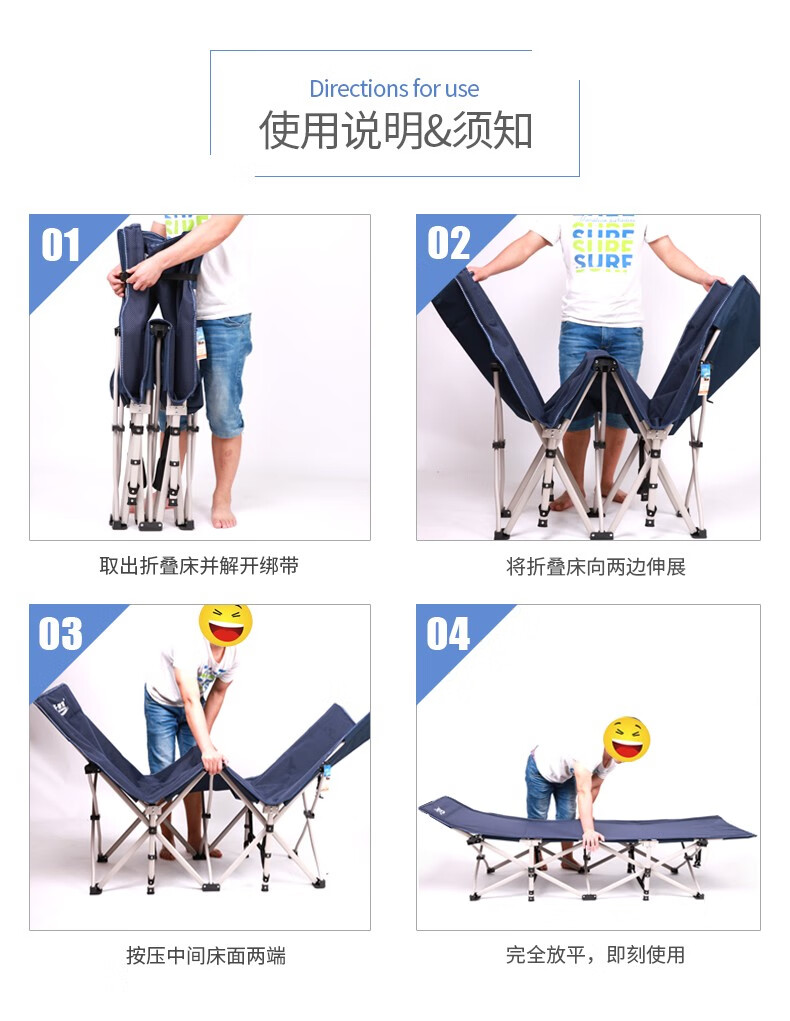 Directions for use
使用说明&须知

01

取出折叠床并解开绑带

02

SURF
SURF
SURF

将折叠床向两边伸展

03

按压中间床面两端

04

完全放平，即刻使用