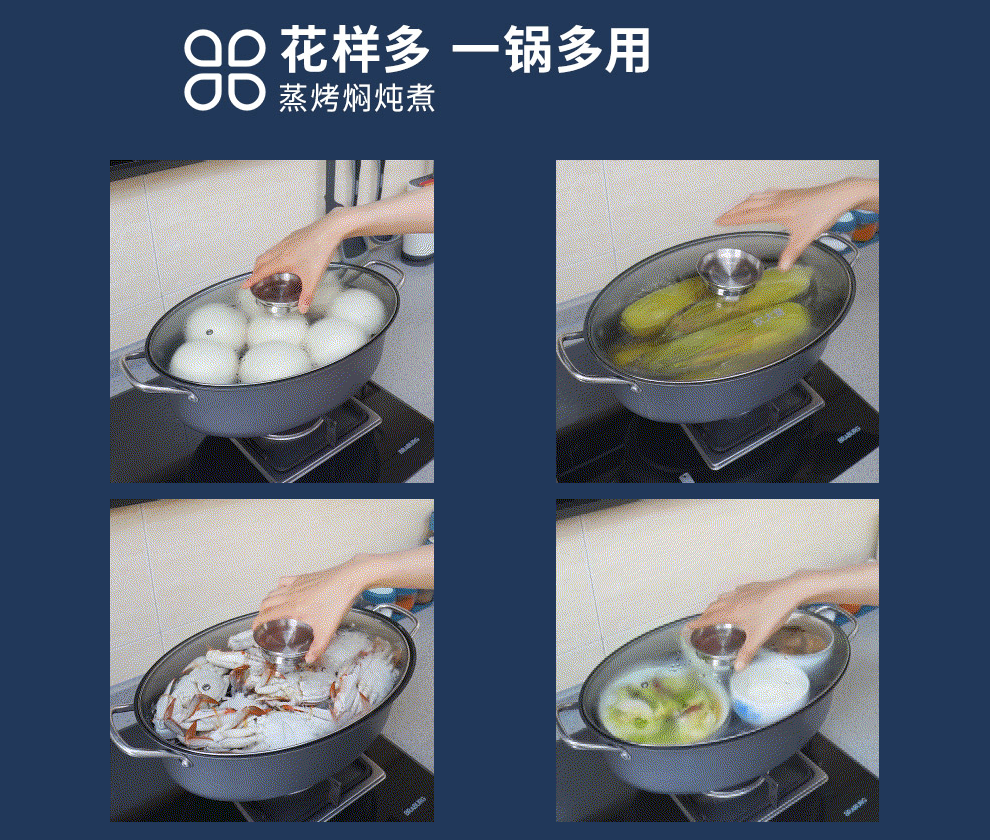 花样多 一锅多用
蒸烤焖炖煮