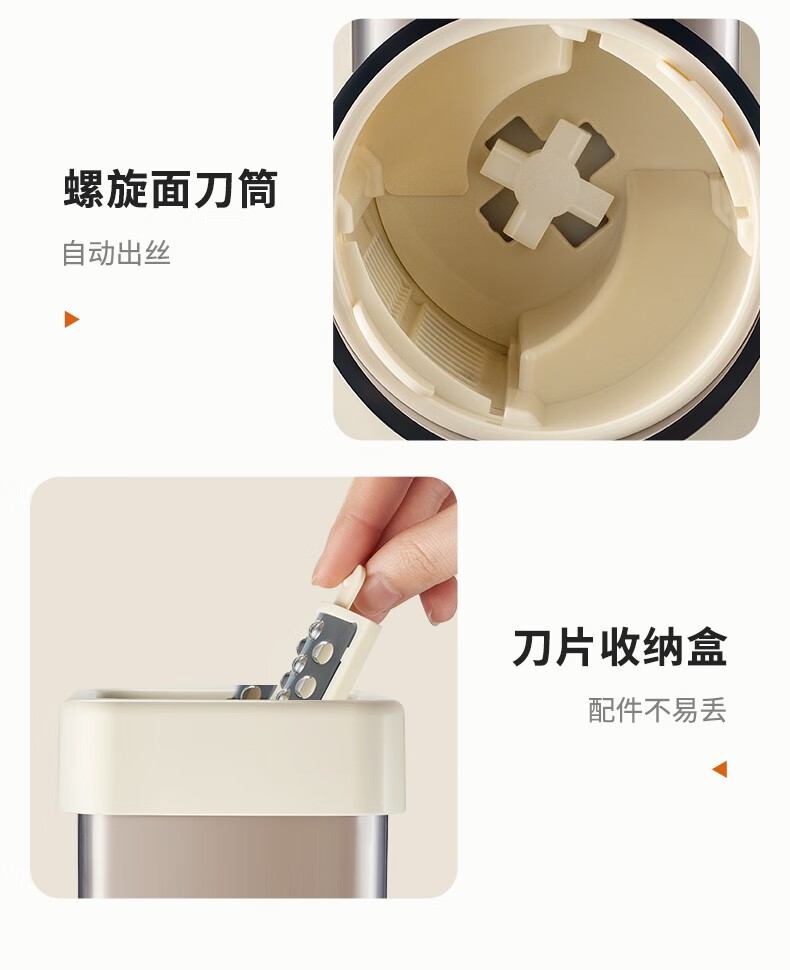 螺旋面刀筒

自动出丝

刀片收纳盒

配件不易丢