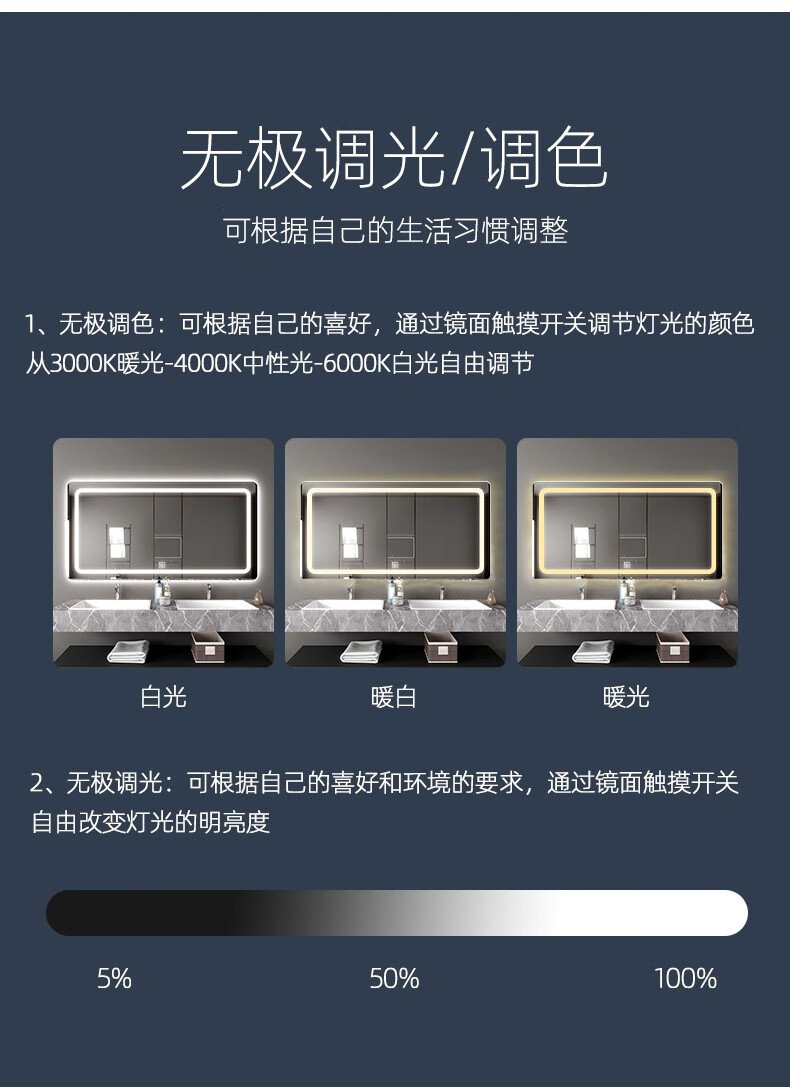 无极调光/调色

可根据自己的生活习惯调整

1、无极调色：可根据自己的喜好，通过镜面触摸开关调节灯光的颜色从3000K暖光-4000K中性光-6000K白光自由调节

白光

暖白

暖光

2、无极调光：可根据自己的喜好和环境的要求，通过镜面触摸开关自由改变灯光的明亮度

5%

50%

100%