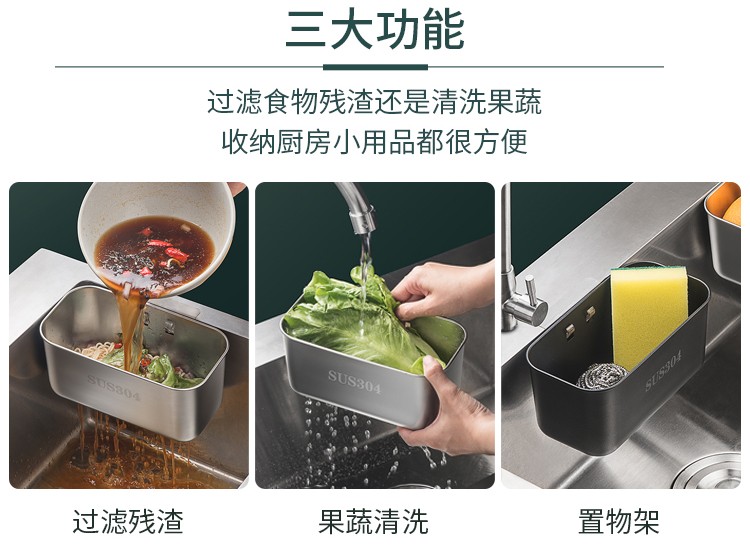 三大功能

过滤食物残渣还是清洗果蔬
收纳厨房小用品都很方便

SUS304

SUS304

SUS304

过滤残渣

果蔬清洗

置物架