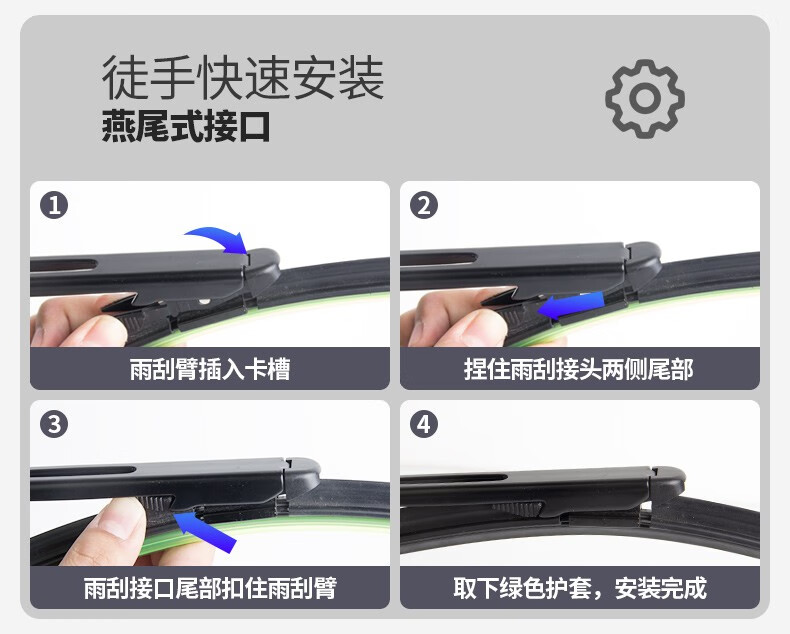 徒手快速安装
燕尾式接口

1
雨刮臂插入卡槽

2
捏住雨刮接头两侧尾部

3
雨刮接口尾部扣住雨刮臂

4
取下绿色护套，安装完成