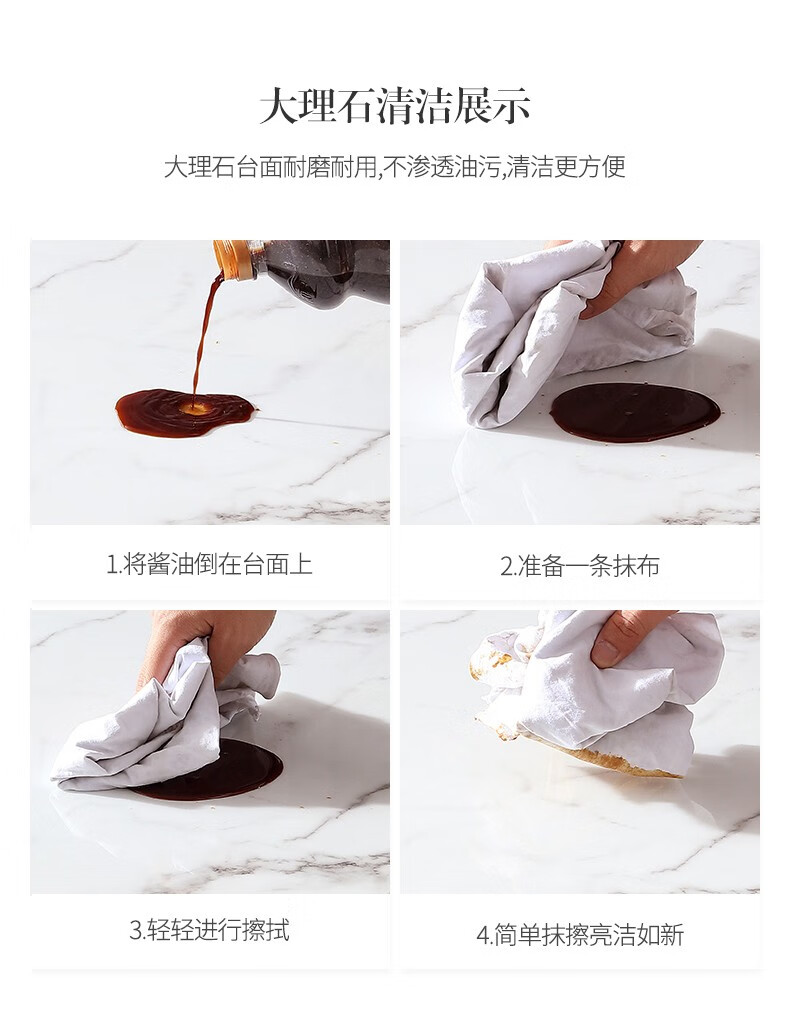 大理石清洁展示

大理石台面耐磨耐用,不渗透油污,清洁更方便

1.将酱油倒在台面上

2.准备一条抹布

3.轻轻进行擦拭

4.简单抹擦亮洁如新