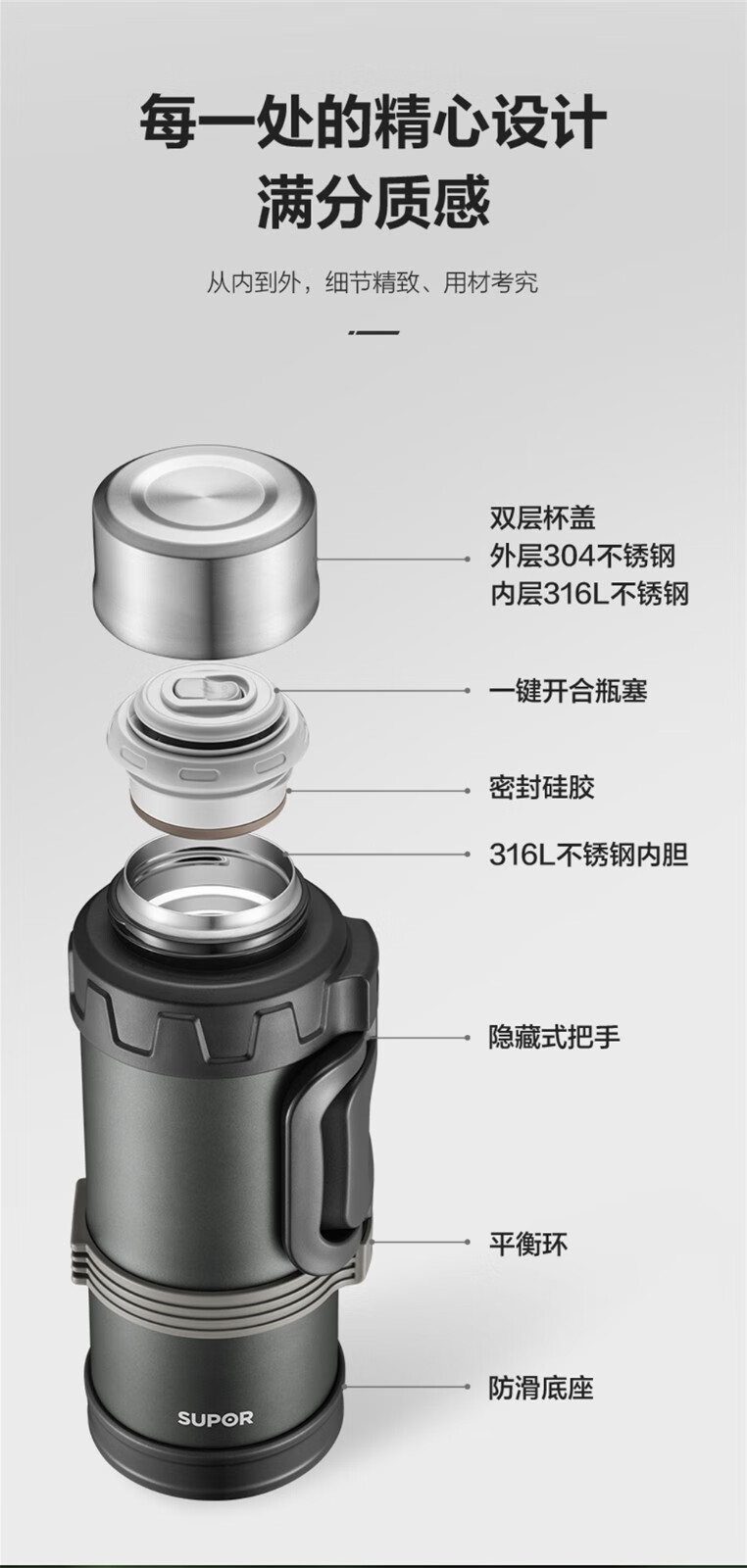 每一处的精心设计
满分质感

从内到外，细节精致、用材考究

双层杯盖
外层304不锈钢
内层316L不锈钢

一键开合瓶塞

密封硅胶

316L不锈钢内胆

隐藏式把手

平衡环

防滑底座

SUPOR