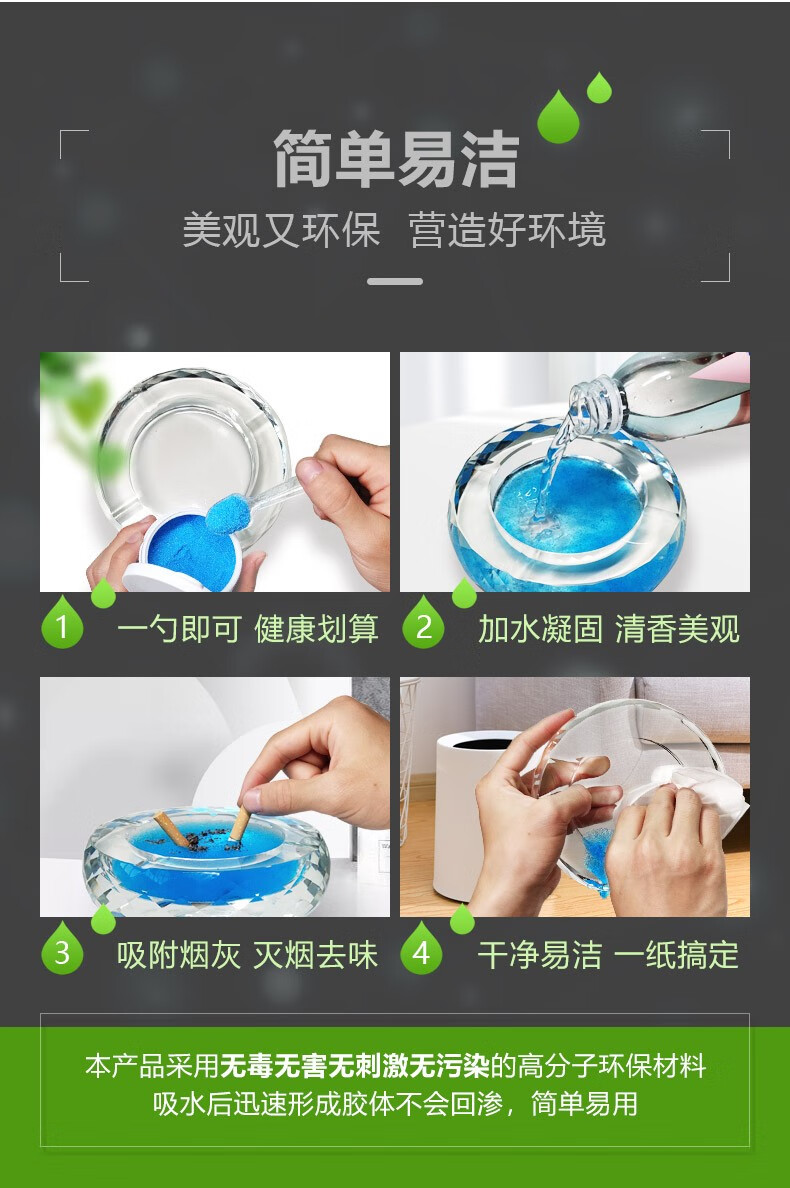 简单易洁

美观又环保 营造好环境

1 一勺即可 健康划算

2 加水凝固 清香美观

3 吸附烟灰 灭烟去味

4 干净易洁 一纸搞定

本产品采用无毒无害无刺激无污染的高分子环保材料
吸水后迅速形成胶体不会回渗，简单易用