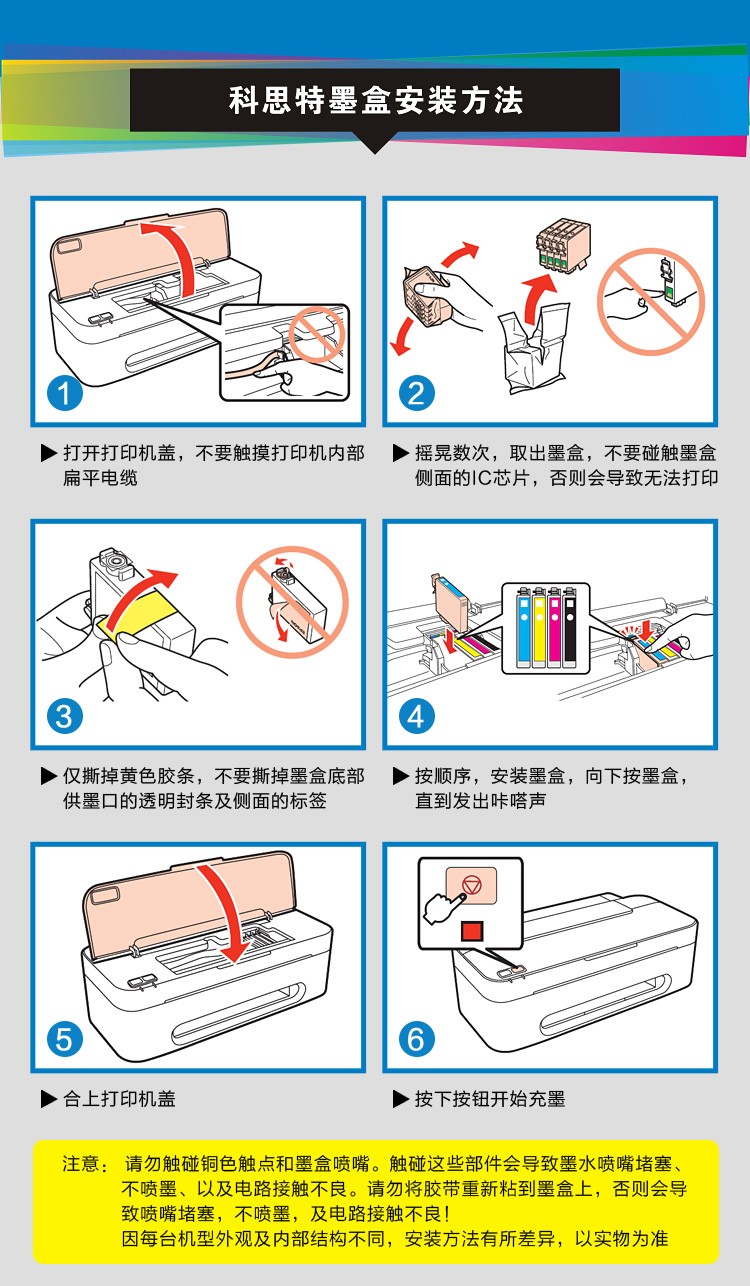 科思特墨盒安装方法

1

▶ 打开打印机盖，不要触摸打印机内部扁平电缆

2

▶ 摇晃数次，取出墨盒，不要碰触墨盒侧面的IC芯片，否则会导致无法打印

3

▶ 仅撕掉黄色胶条，不要撕掉墨盒底部供墨口的透明封条及侧面的标签

4

▶ 按顺序，安装墨盒，向下按墨盒，直到发出咔嗒声

5

▶ 合上打印机盖

6

▶ 按下按钮开始充墨

注意： 请勿触碰铜色触点和墨盒喷嘴。触碰这些部件会导致墨水喷嘴堵塞、不喷墨、以及电路接触不良。请勿将胶带重新粘到墨盒上，否则会导致喷嘴堵塞，不喷墨，及电路接触不良！
因每台机型外观及内部结构不同，安装方法有所差异，以实物为准