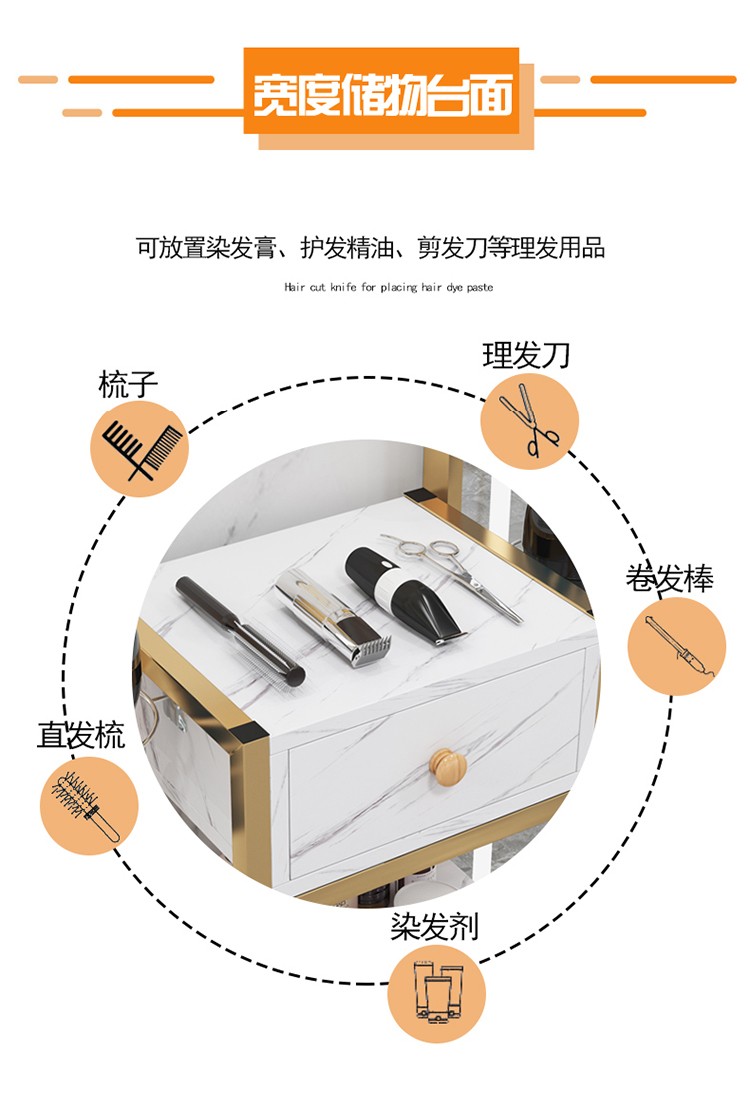 宽度储物台面

可放置染发膏、护发精油、剪发刀等理发用品

Hair cut knife for placing hair dye paste

梳子

理发刀

卷发棒

直发梳

染发剂