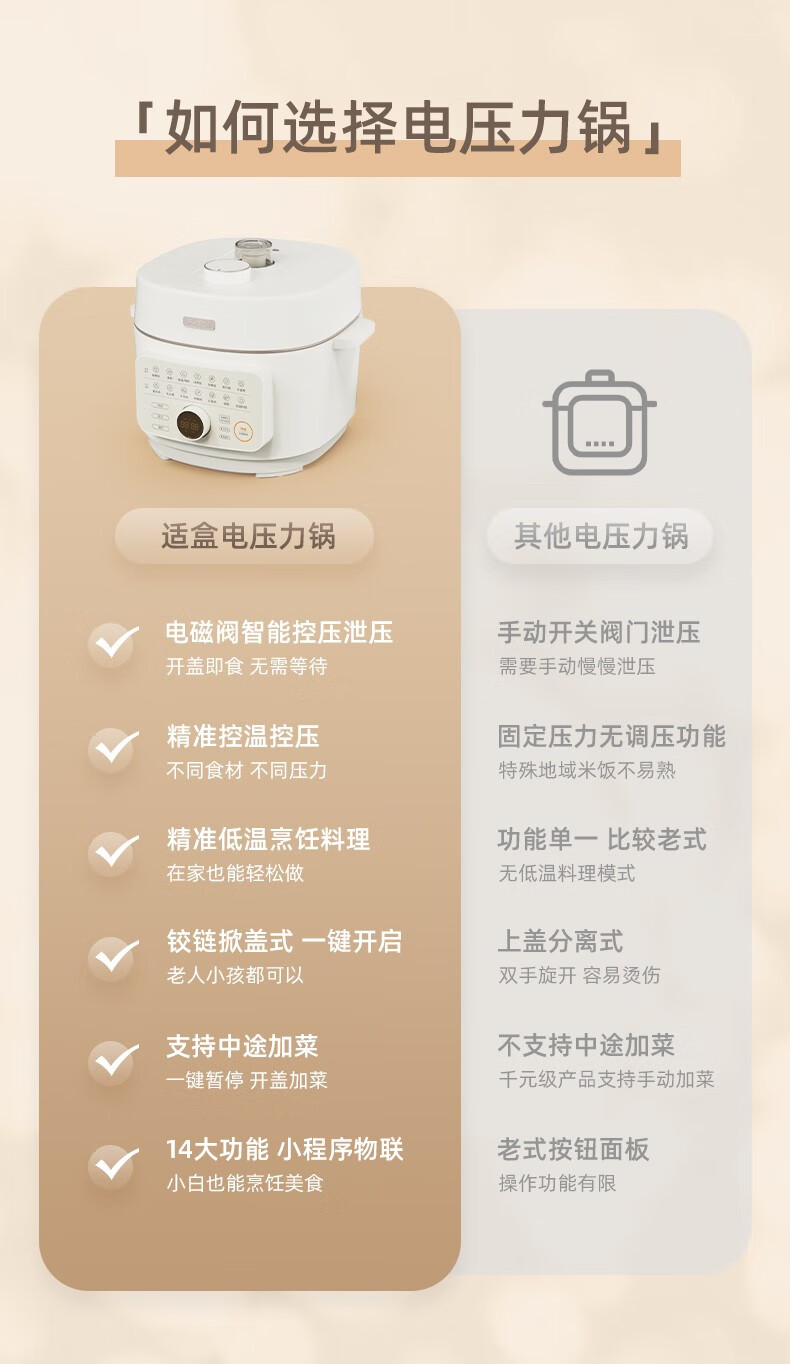 「如何选择电压力锅」

适盒电压力锅

电磁阀智能控压泄压
开盖即食 无需等待

精准控温控压
不同食材 不同压力

精准低温烹饪料理
在家也能轻松做

铰链掀盖式 一键开启
老人小孩都可以

支持中途加菜
一键暂停 开盖加菜

14大功能 小程序物联
小白也能烹饪美食

其他电压力锅

手动开关阀门泄压
需要手动慢慢泄压

固定压力无调压功能
特殊地域米饭不易熟

功能单一 比较老式
无低温料理模式

上盖分离式
双手旋开 容易烫伤

不支持中途加菜
千元级产品支持手动加菜

老式按钮面板
操作功能有限