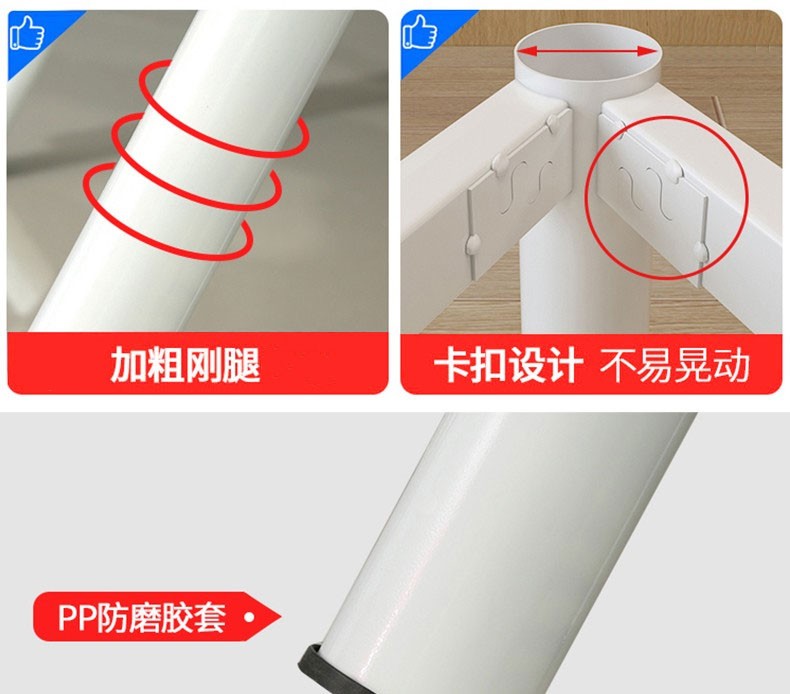 加粗刚腿

卡扣设计 不易晃动

PP防磨胶套