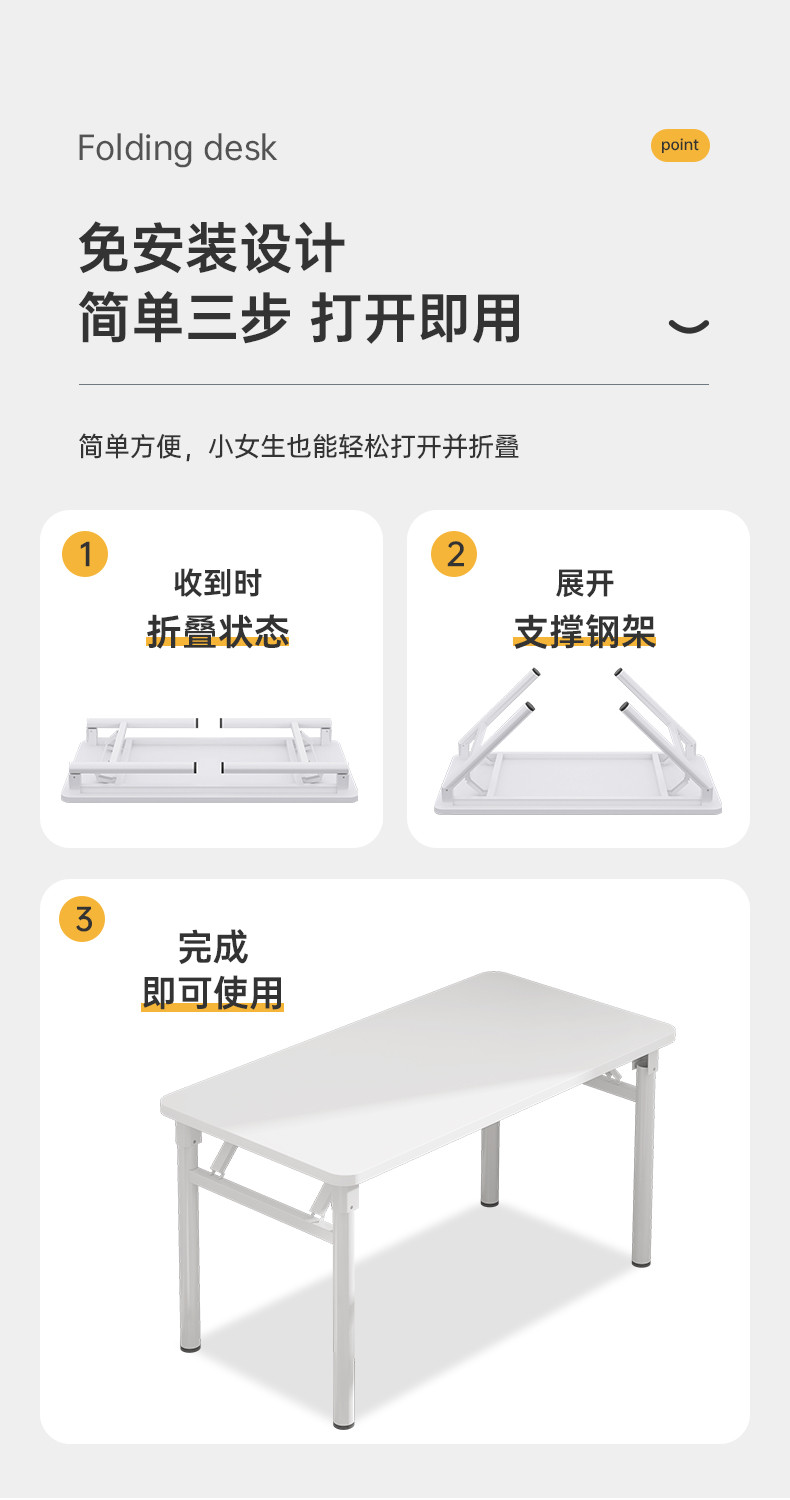 Folding desk

point

免安装设计
简单三步 打开即用

简单方便，小女生也能轻松打开并折叠

1
收到时
折叠状态

2
展开
支撑钢架

3
完成
即可使用