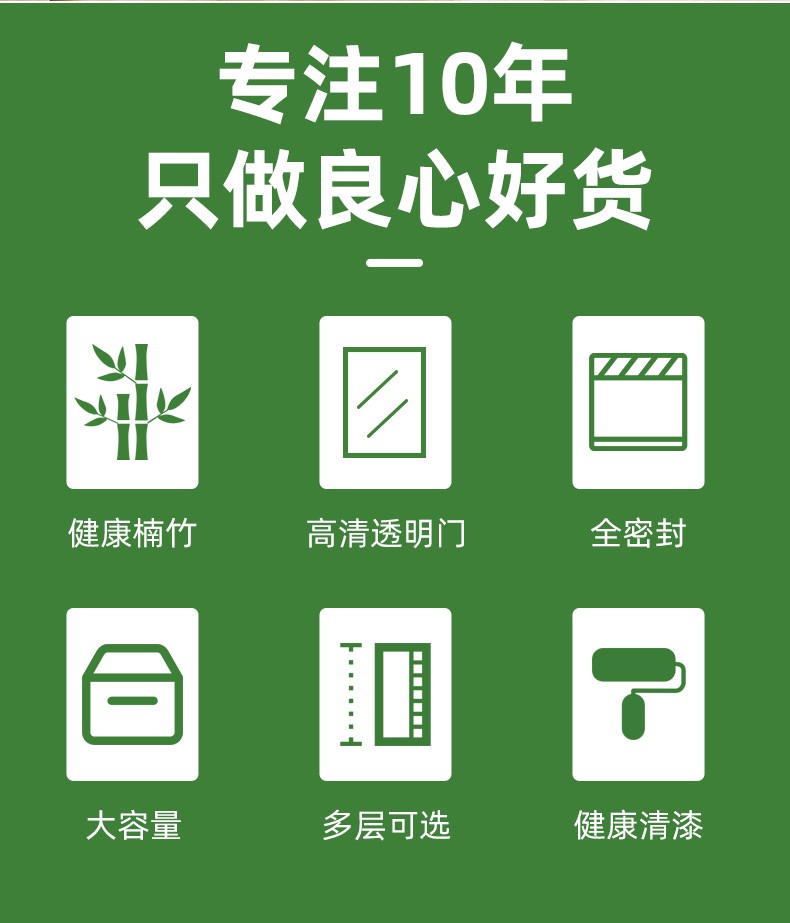 专注10年
只做良心好货

健康楠竹

高清透明门

全密封

大容量

多层可选

健康清漆