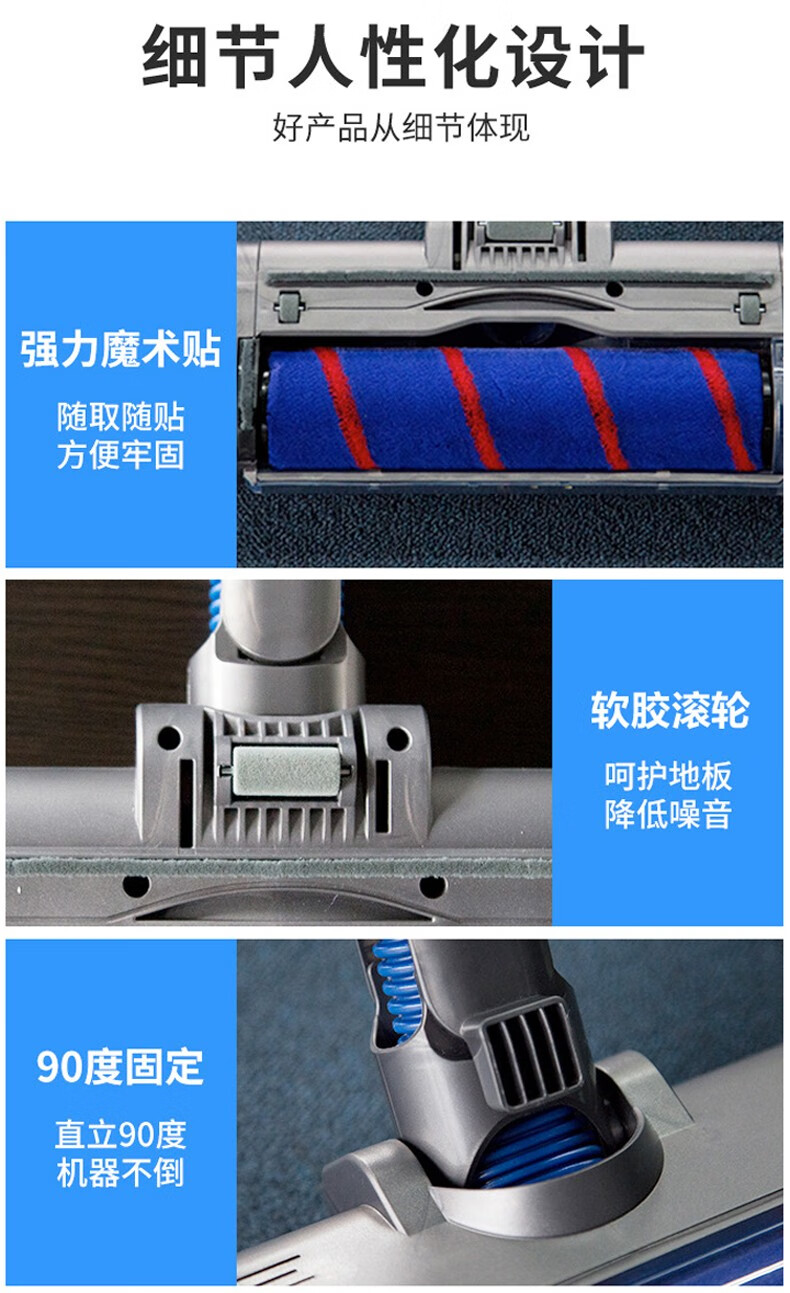 细节人性化设计

好产品从细节体现

强力魔术贴

随取随贴
方便牢固

软胶滚轮

呵护地板
降低噪音

90度固定

直立90度
机器不倒