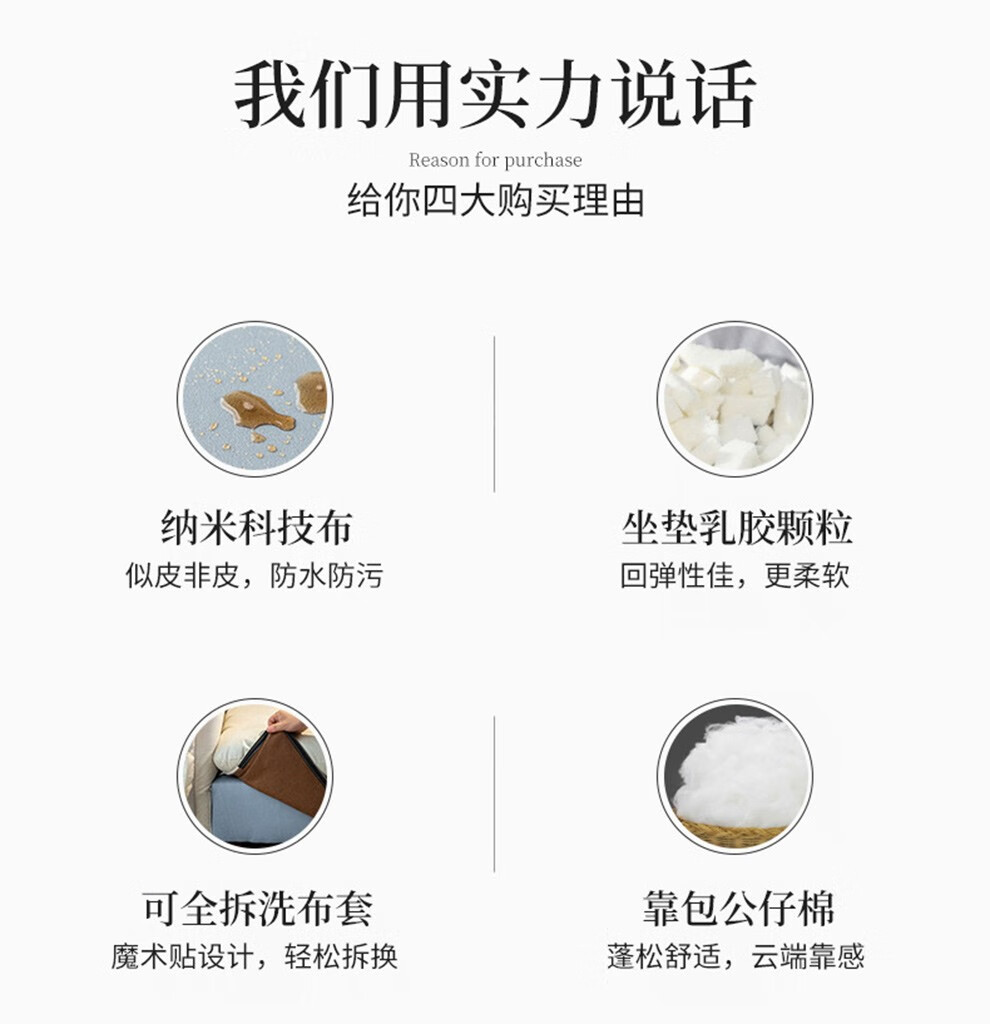 我们用实力说话

Reason for purchase

给你四大购买理由

纳米科技布

似皮非皮，防水防污

坐垫乳胶颗粒

回弹性佳，更柔软

可全拆洗布套

魔术贴设计，轻松拆换

靠包公仔棉

蓬松舒适，云端靠感