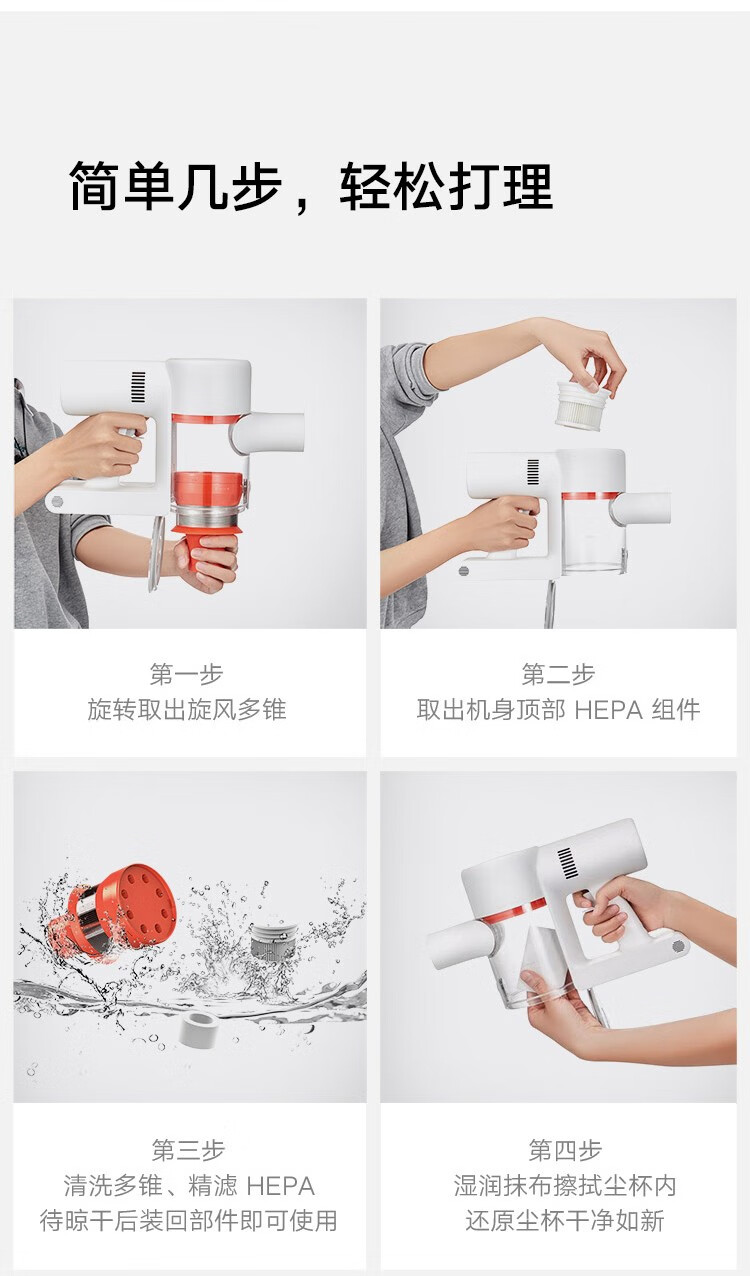 简单几步，轻松打理

第一步
旋转取出旋风多锥

第二步
取出机身顶部 HEPA 组件

第三步
清洗多锥、精滤 HEPA
待晾干后装回部件即可使用

第四步
湿润抹布擦拭尘杯内
还原尘杯干净如新