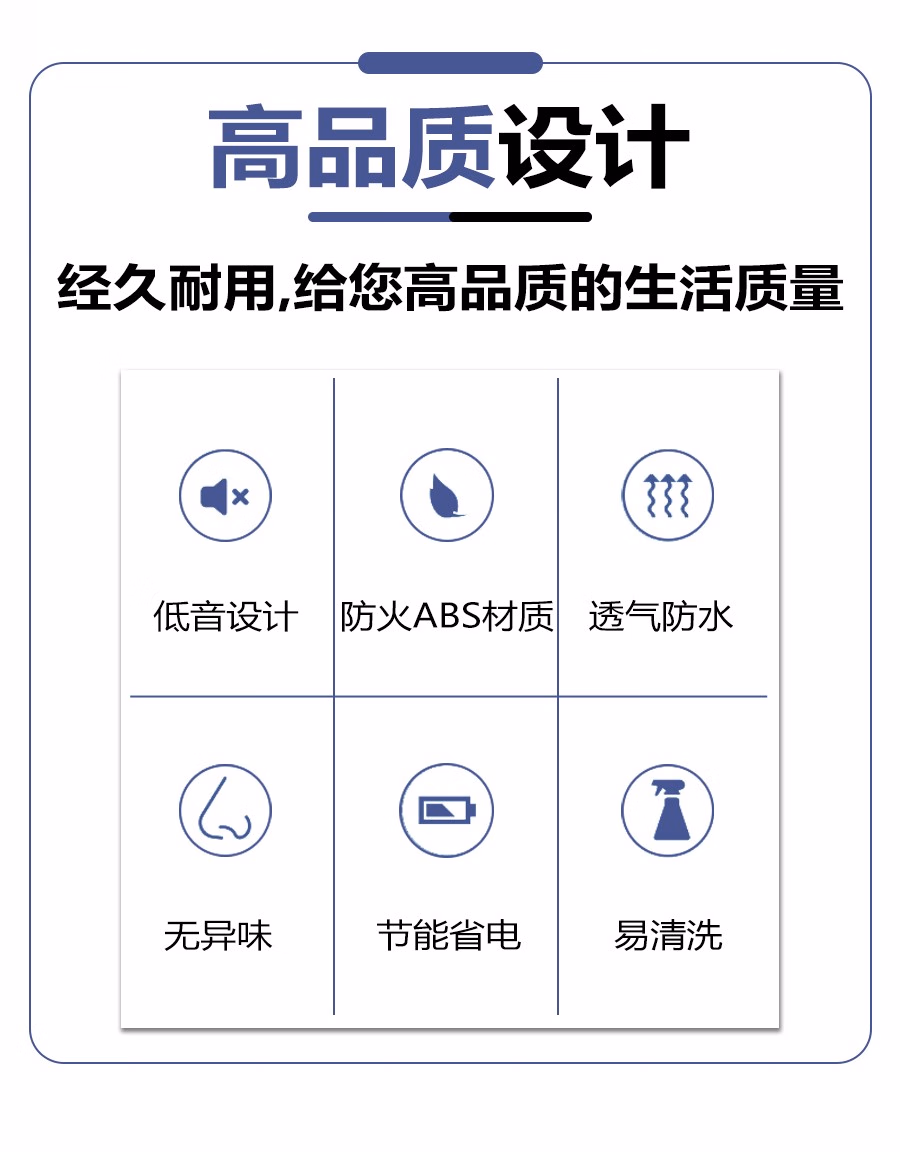 高品质设计

经久耐用,给您高品质的生活质量

低音设计

防火ABS材质

透气防水

无异味

节能省电

易清洗